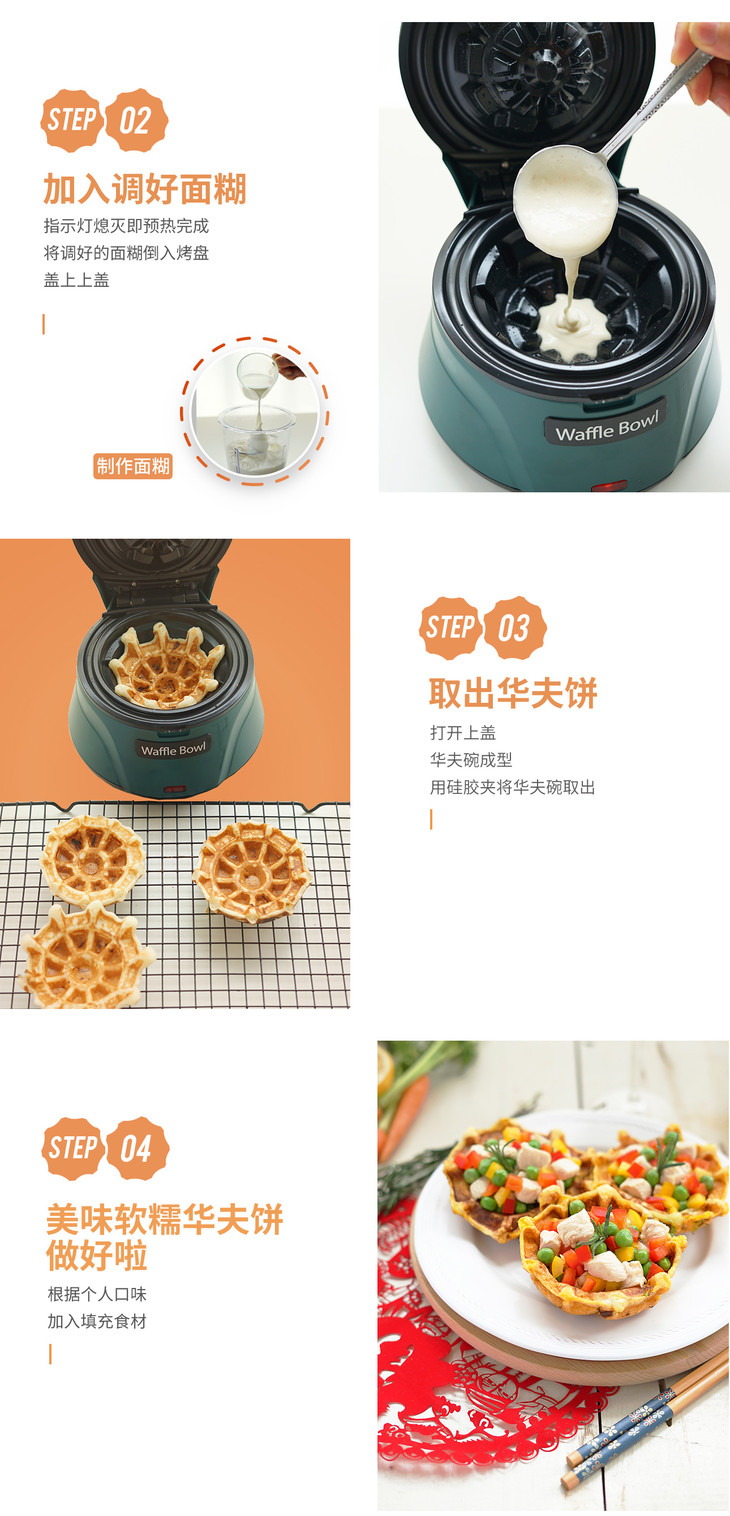 STEP 02

加入调好面糊

指示灯熄灭即预热完成
将调好的面糊倒入烤盘
盖上上盖

制作面糊

Waffle Bowl

Waffle Bowl

STEP 03

取出华夫饼

打开上盖
华夫碗成型
用硅胶夹将华夫碗取出

STEP 04

美味软糯华夫饼
做好啦

根据个人口味
加入填充食材