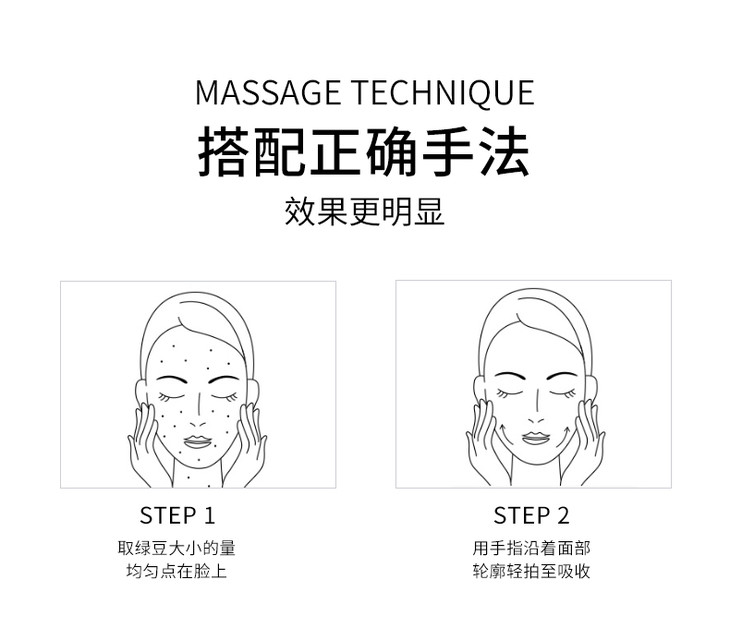 MASSAGE TECHNIQUE

搭配正确手法

效果更明显

STEP 1

取绿豆大小的量
均匀点在脸上

STEP 2

用手指沿着面部
轮廓轻拍至吸收