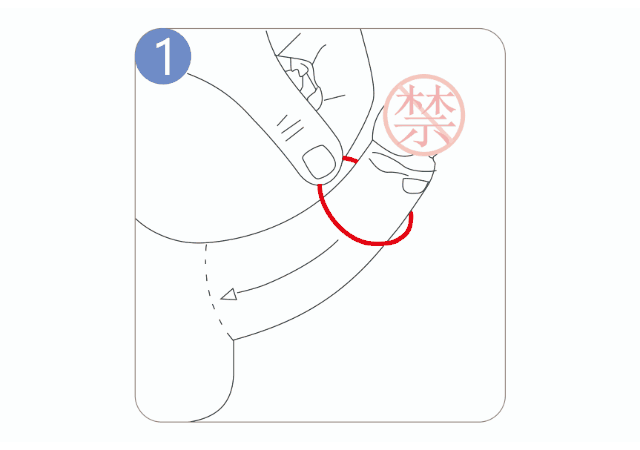 1

禁