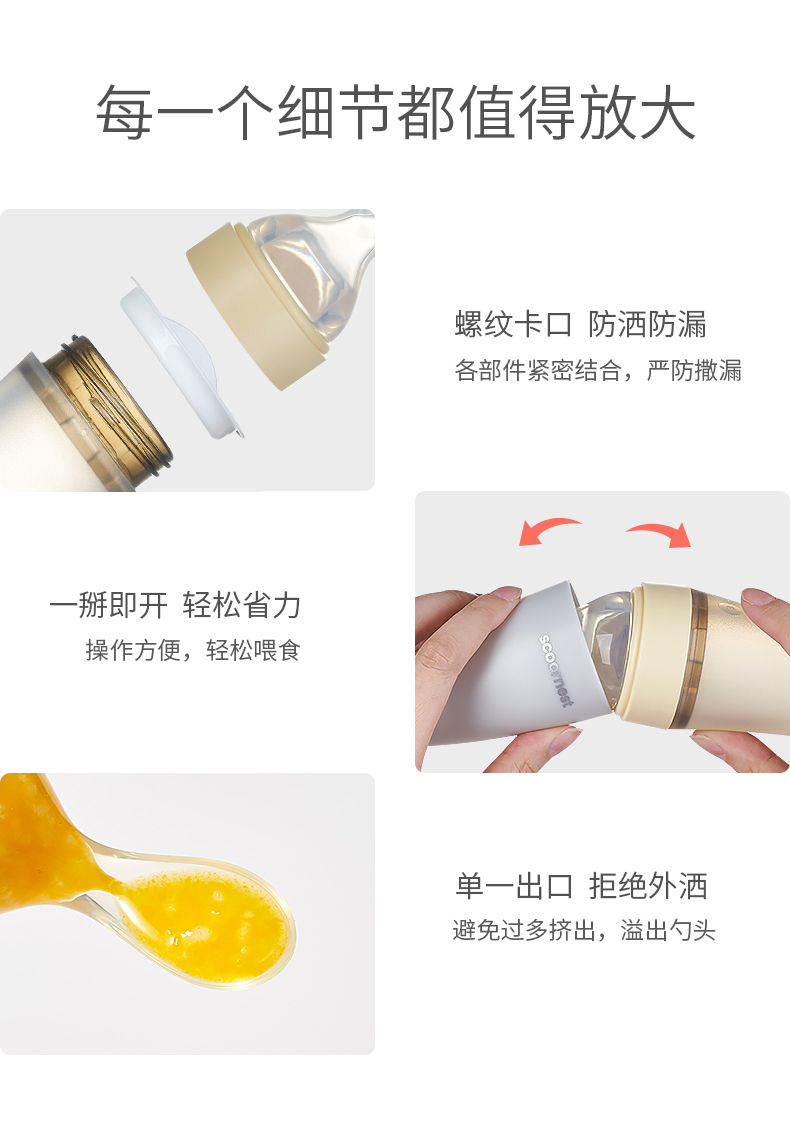 每一个细节都值得放大

螺纹卡口 防洒防漏
各部件紧密结合，严防撒漏

一掰即开 轻松省力
操作方便，轻松喂食

scoornest

单一出口 拒绝外洒
避免过多挤出，溢出勺头