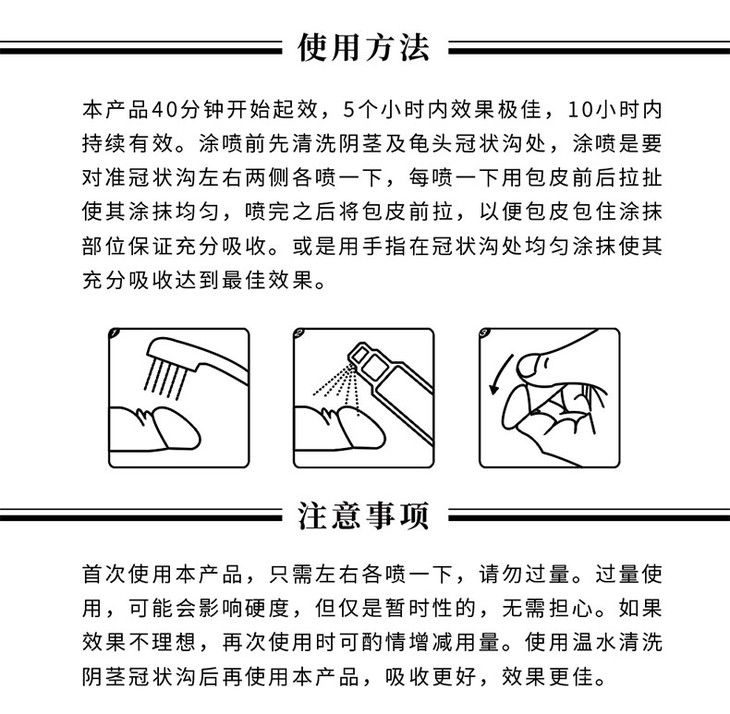 使用方法

本产品40分钟开始起效，5个小时内效果极佳，10小时内持续有效。涂喷前先清洗阴茎及龟头冠状沟处，涂喷是要对准冠状沟左右两侧各喷一下，每喷一下用包皮前后拉扯使其涂抹均匀，喷完之后将包皮前拉，以便包皮包住涂抹部位保证充分吸收。或是用手指在冠状沟处均匀涂抹使其充分吸收达到最佳效果。

1

2

3

注意事项

首次使用本产品，只需左右各喷一下，请勿过量。过量使用，可能会影响硬度，但仅是暂时性的，无需担心。如果效果不理想，再次使用时可酌情增减用量。使用温水清洗阴茎冠状沟后再使用本产品，吸收更好，效果更佳。