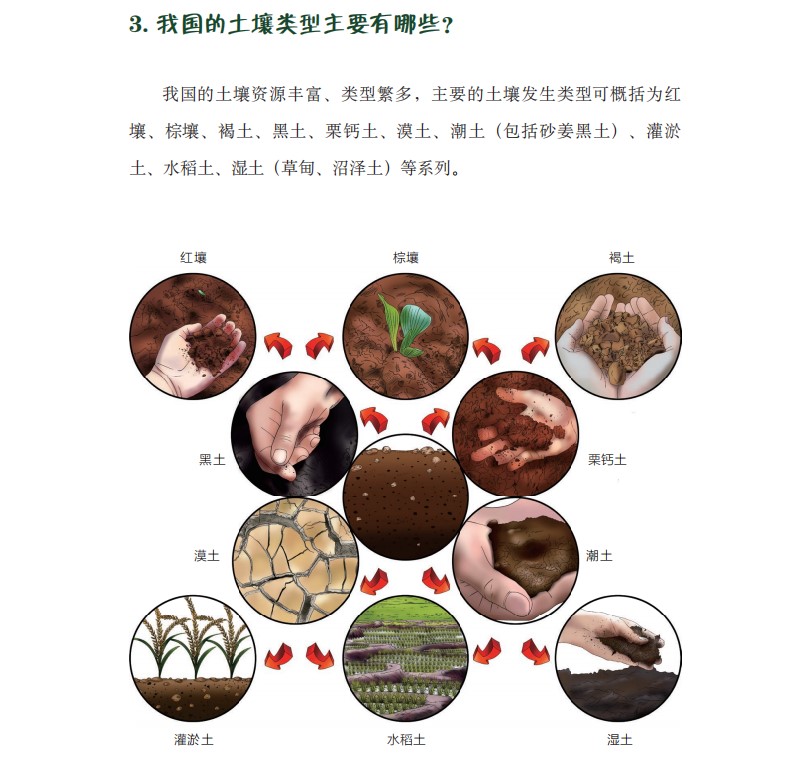 3. 我国的土壤类型主要有哪些？

我国的土壤资源丰富、类型繁多，主要的土壤发生类型可概括为红壤、棕壤、褐土、黑土、栗钙土、漠土、潮土（包括砂姜黑土）、灌淤土、水稻土、湿土（草甸、沼泽土）等系列。

红壤

棕壤

褐土

黑土

栗钙土

漠土

潮土

灌淤土

水稻土

湿土