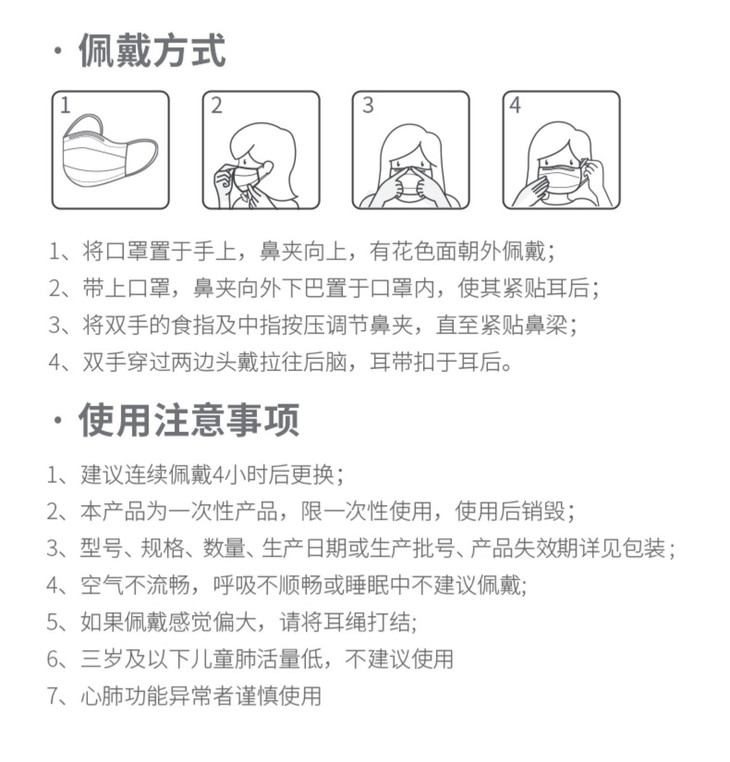 · 佩戴方式

1

2

3

4

1、将口罩置于手上，鼻夹向上，有花色面朝外佩戴；
2、带上口罩，鼻夹向外下巴置于口罩内，使其紧贴耳后；
3、将双手的食指及中指按压调节鼻夹，直至紧贴鼻梁；
4、双手穿过两边头戴拉往后脑，耳带扣于耳后。

· 使用注意事项

1、建议连续佩戴4小时后更换；
2、本产品为一次性产品，限一次性使用，使用后销毁；
3、型号、规格、数量、生产日期或生产批号、产品失效期详见包装；
4、空气不流畅，呼吸不顺畅或睡眠中不建议佩戴;
5、如果佩戴感觉偏大，请将耳绳打结;
6、三岁及以下儿童肺活量低，不建议使用
7、心肺功能异常者谨慎使用