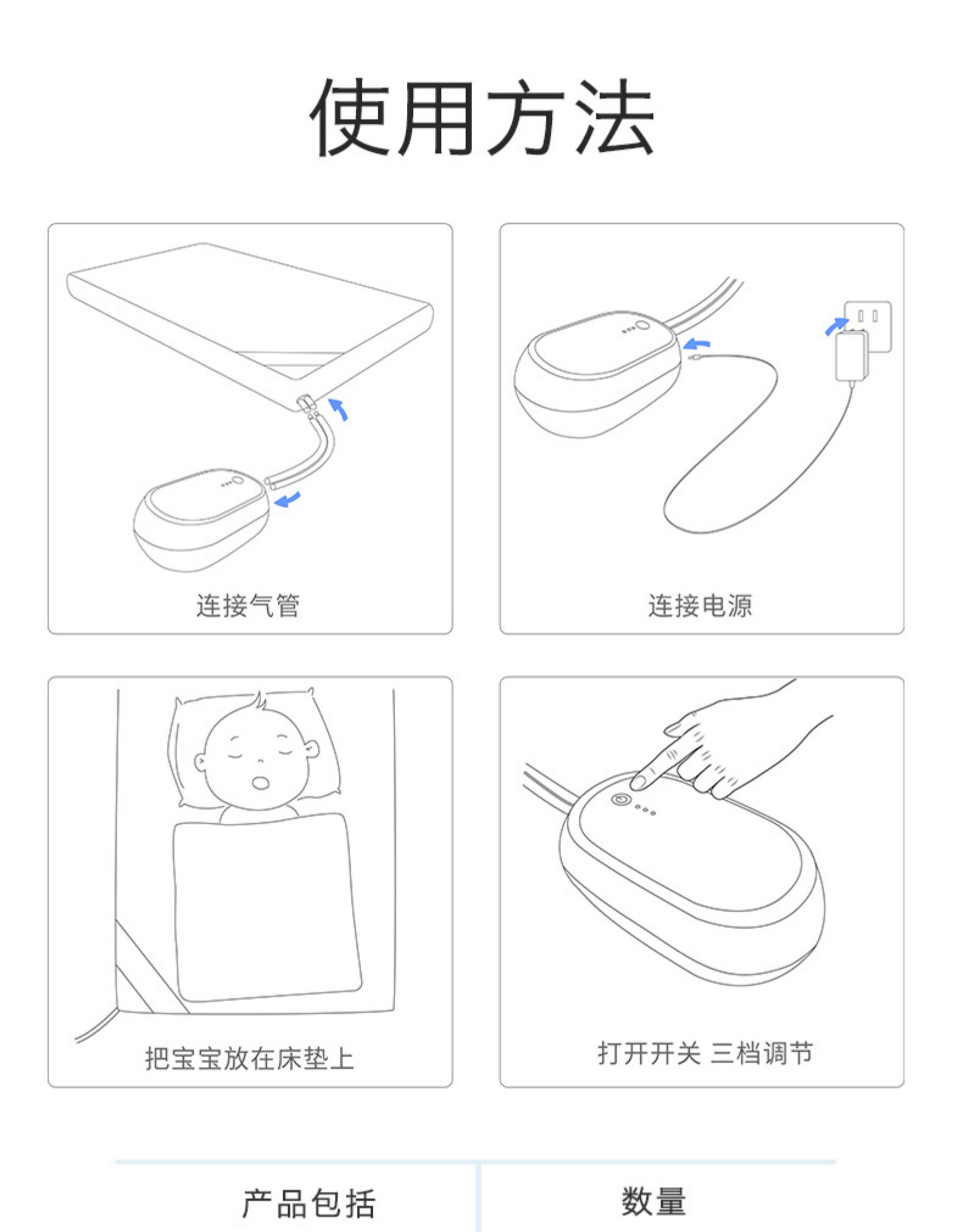 使用方法

连接气管

连接电源

把宝宝放在床垫上

打开开关 三档调节

| 产品包括 | 数量 |
|---|---|