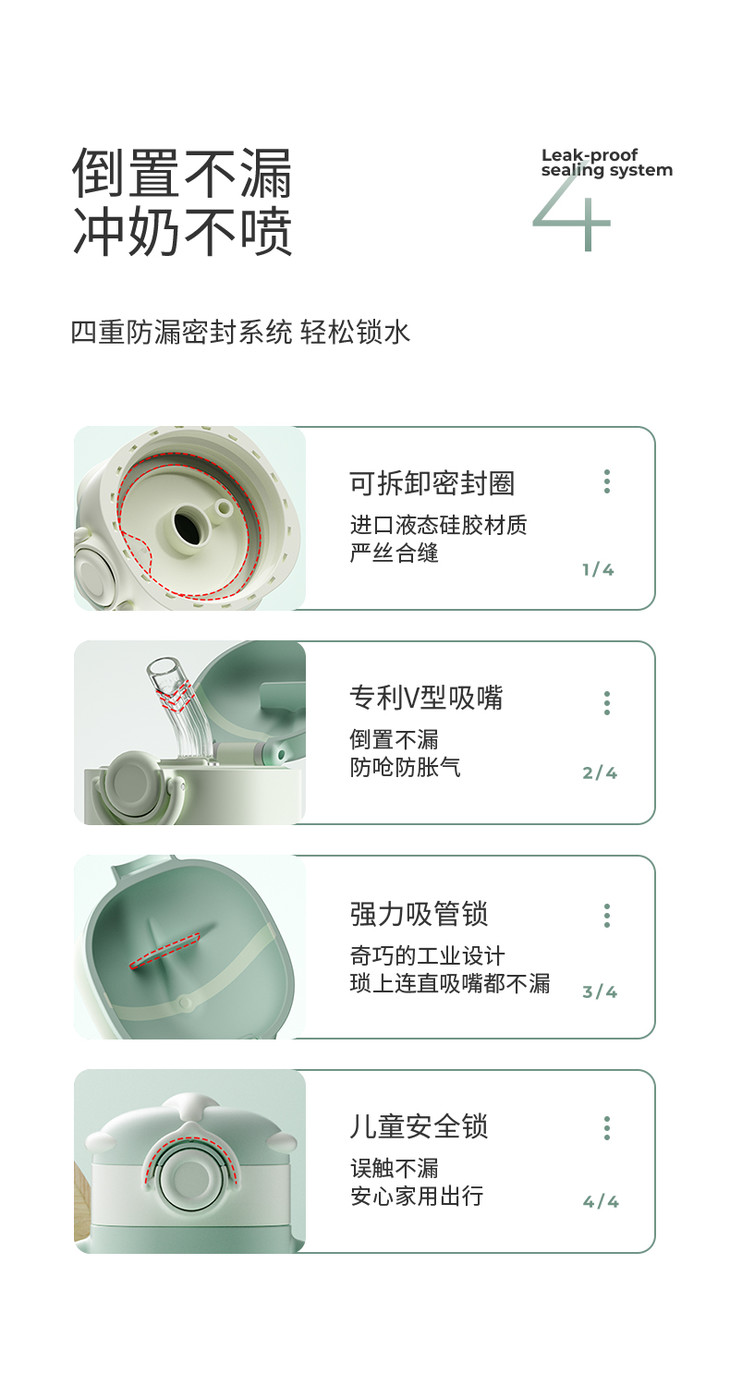 倒置不漏
冲奶不喷

Leak-proof sealing system
4

四重防漏密封系统 轻松锁水

可拆卸密封圈
进口液态硅胶材质
严丝合缝
1/4

专利V型吸嘴
倒置不漏
防呛防胀气
2/4

强力吸管锁
奇巧的工业设计
琐上连直吸嘴都不漏
3/4

儿童安全锁
误触不漏
安心家用出行
4/4