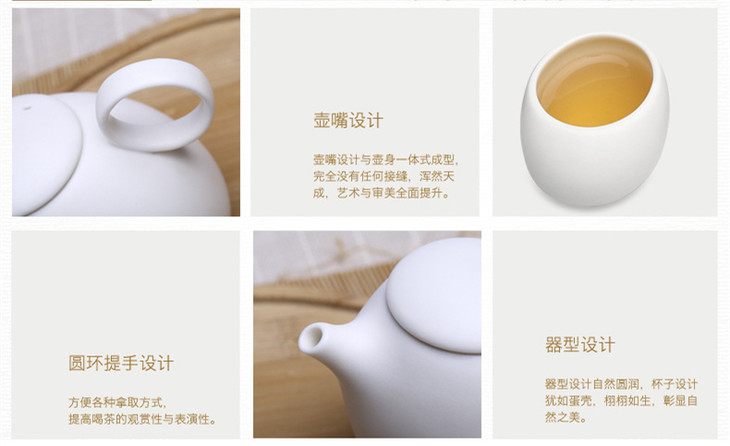 壶嘴设计

壶嘴设计与壶身一体式成型，完全没有任何接缝，浑然天成，艺术与审美全面提升。

圆环提手设计

方便各种拿取方式，提高喝茶的观赏性与表演性。

器型设计

器型设计自然圆润，杯子设计犹如蛋壳，栩栩如生，彰显自然之美。