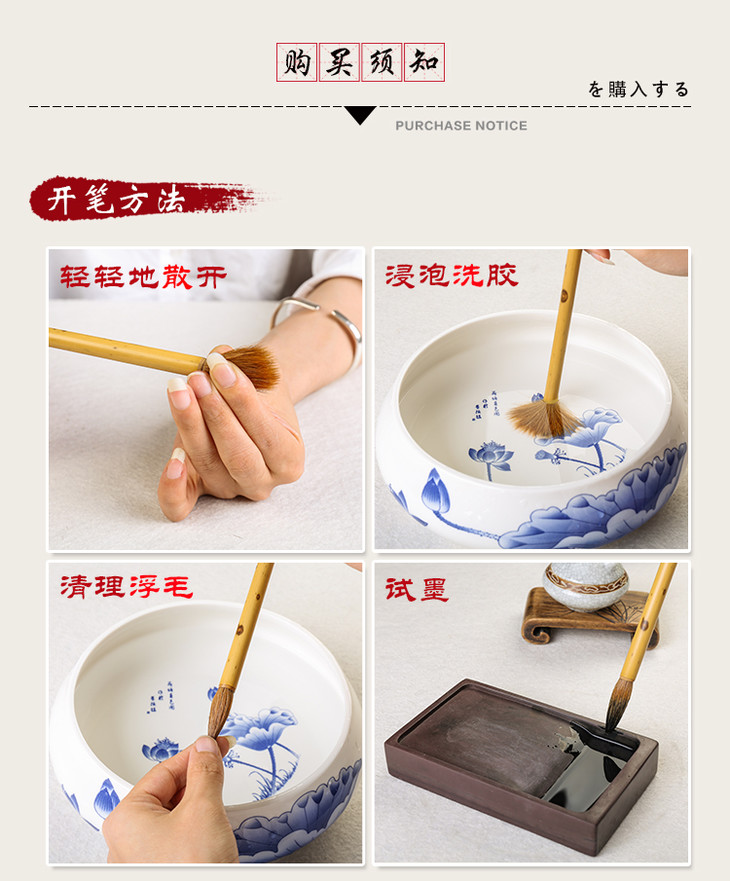 购买须知

を購入する

PURCHASE NOTICE

开笔方法

轻轻地散开

浸泡洗胶

清理浮毛

试墨