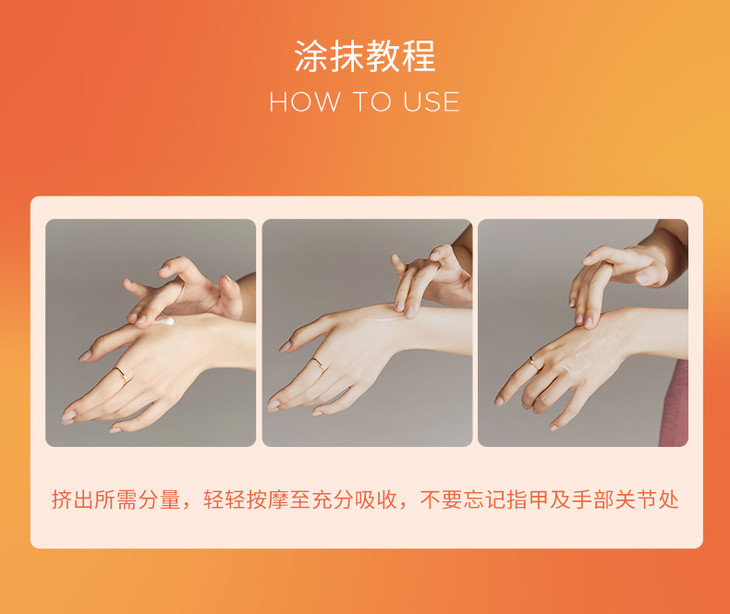 涂抹教程
HOW TO USE

挤出所需分量，轻轻按摩至充分吸收，不要忘记指甲及手部关节处