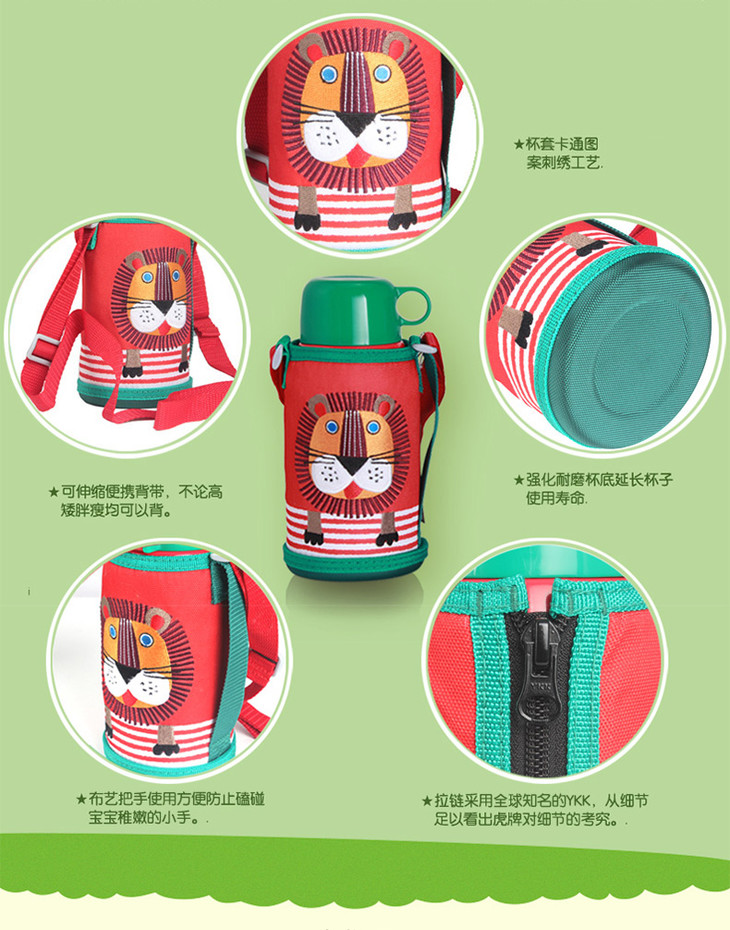 ★杯套卡通图案刺绣工艺.

★可伸缩便携背带，不论高矮胖瘦均可以背。

★强化耐磨杯底延长杯子使用寿命.

★布艺把手使用方便防止磕碰宝宝稚嫩的小手。.

★拉链采用全球知名的YKK，从细节足以看出虎牌对细节的考究。.