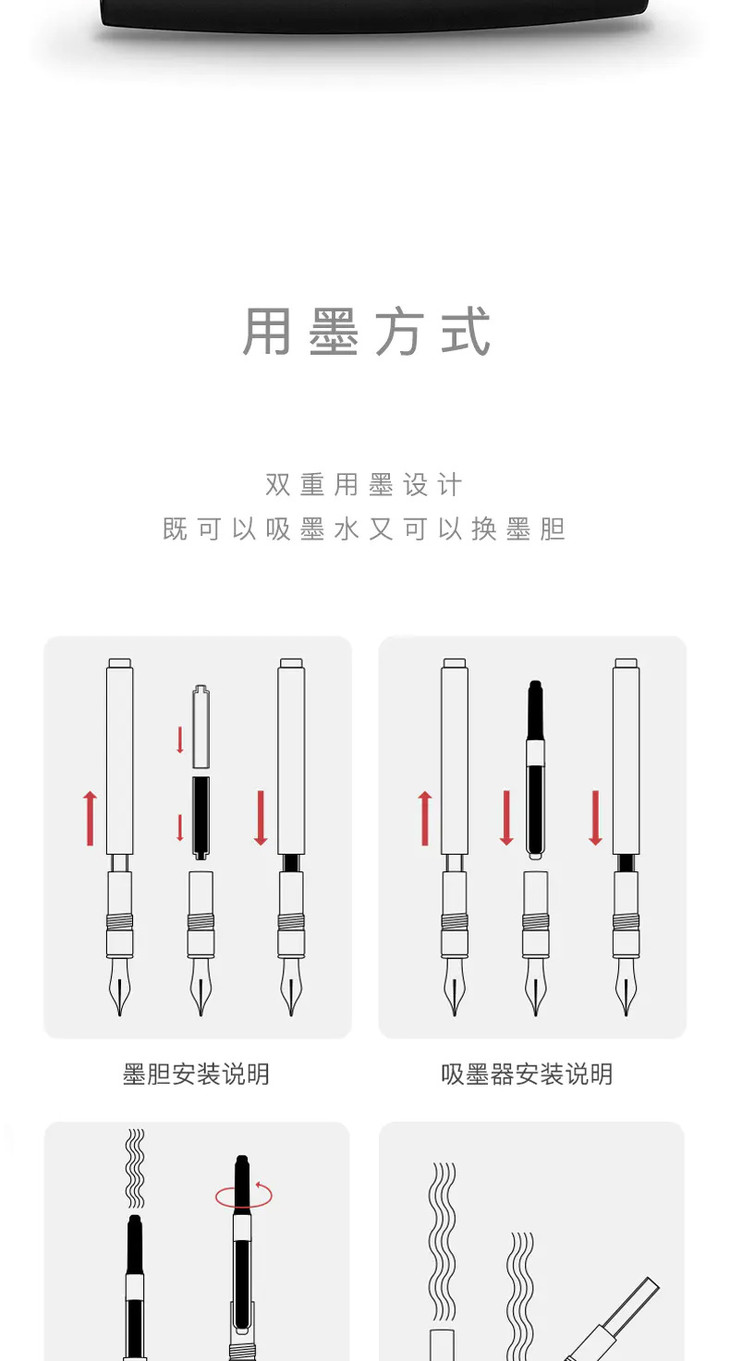 用墨方式

双重用墨设计
既可以吸墨水又可以换墨胆

墨胆安装说明

吸墨器安装说明