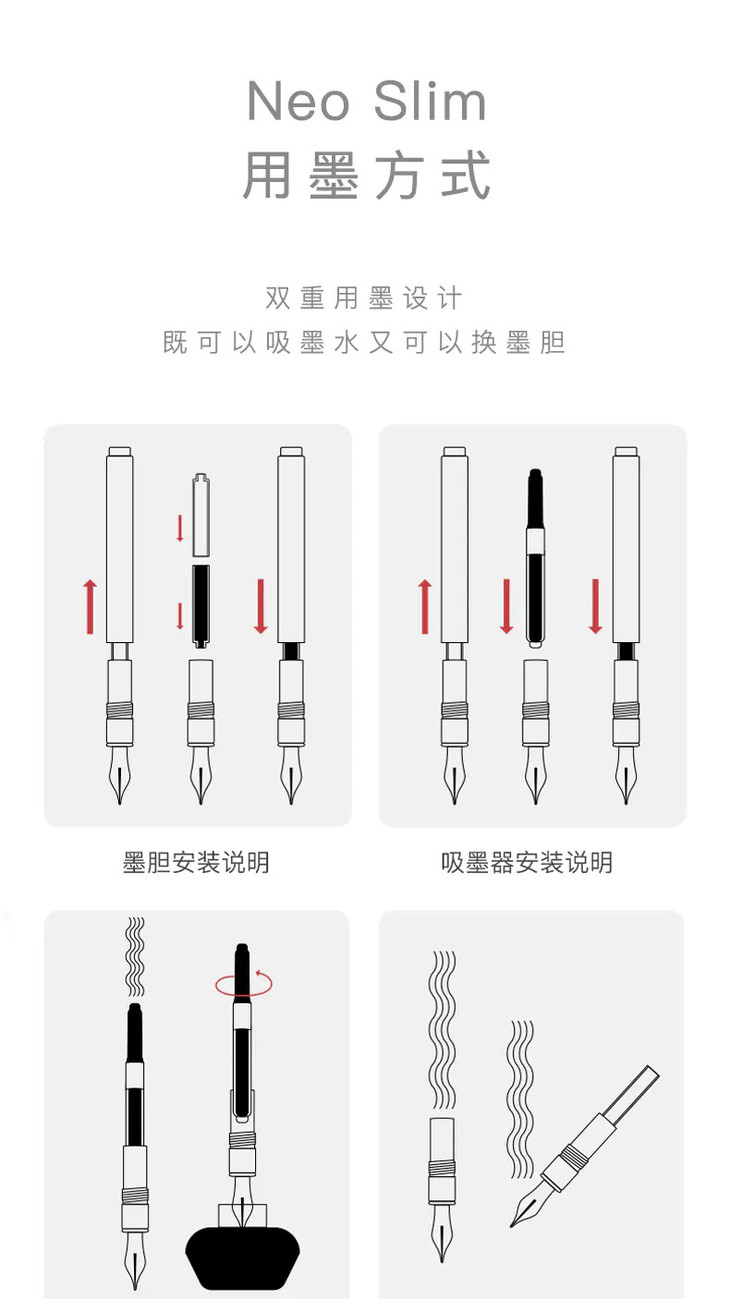 Neo Slim
用墨方式

双重用墨设计
既可以吸墨水又可以换墨胆

墨胆安装说明

吸墨器安装说明