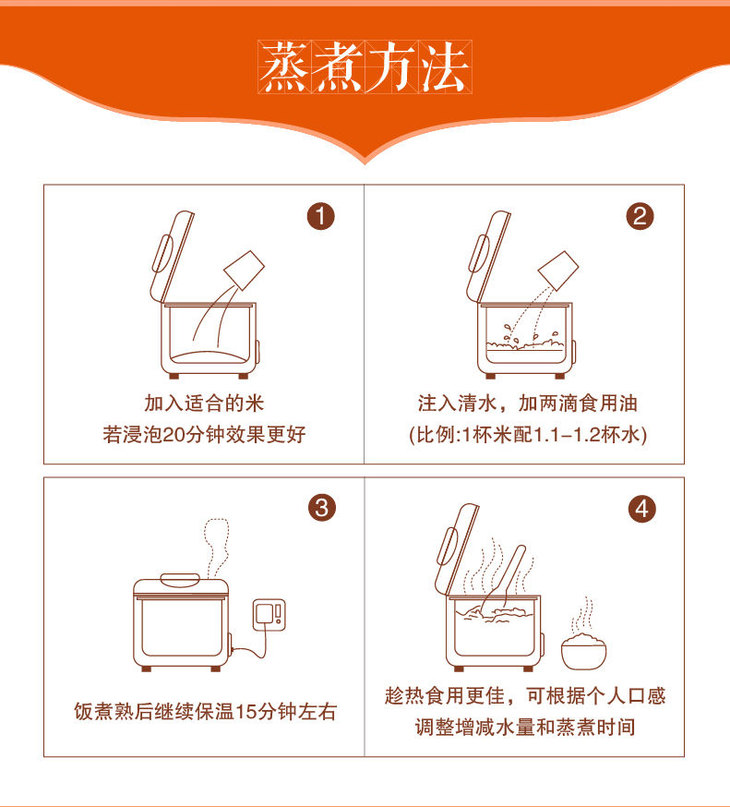 蒸煮方法

1

加入适合的米
若浸泡20分钟效果更好

2

注入清水，加两滴食用油
(比例:1杯米配1.1–1.2杯水)

3

饭煮熟后继续保温15分钟左右

4

趁热食用更佳，可根据个人口感
调整增减水量和蒸煮时间