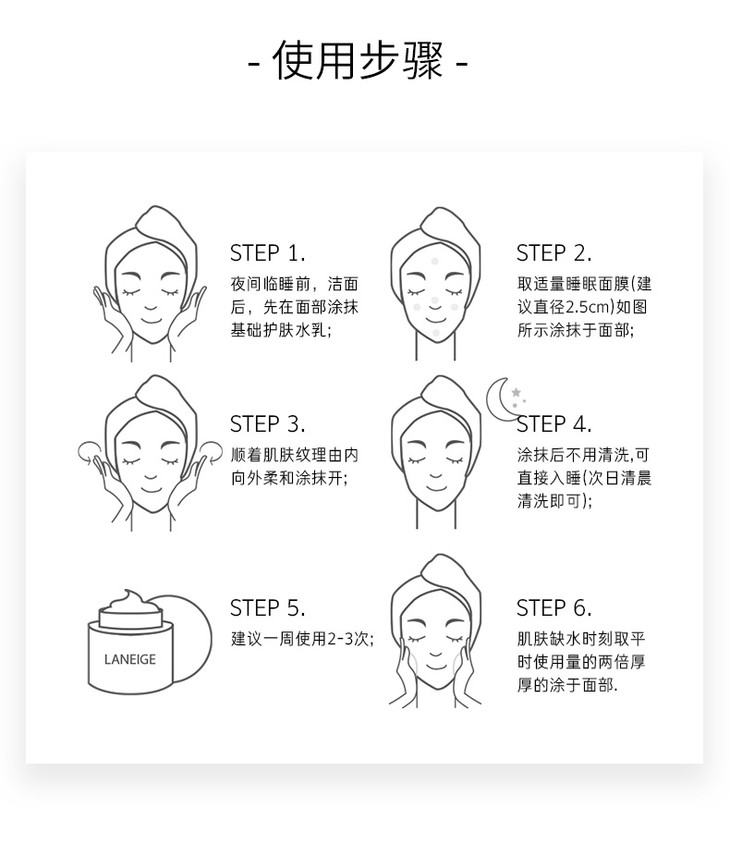 - 使用步骤 -

STEP 1.
夜间临睡前，洁面后，先在面部涂抹基础护肤水乳；

STEP 2.
取适量睡眠面膜(建议直径2.5cm)如图所示涂抹于面部；

STEP 3.
顺着肌肤纹理由内向外柔和涂抹开；

STEP 4.
涂抹后不用清洗,可直接入睡(次日清晨清洗即可)；

LANEIGE

STEP 5.
建议一周使用2-3次；

STEP 6.
肌肤缺水时刻取平时使用量的两倍厚厚的涂于面部.