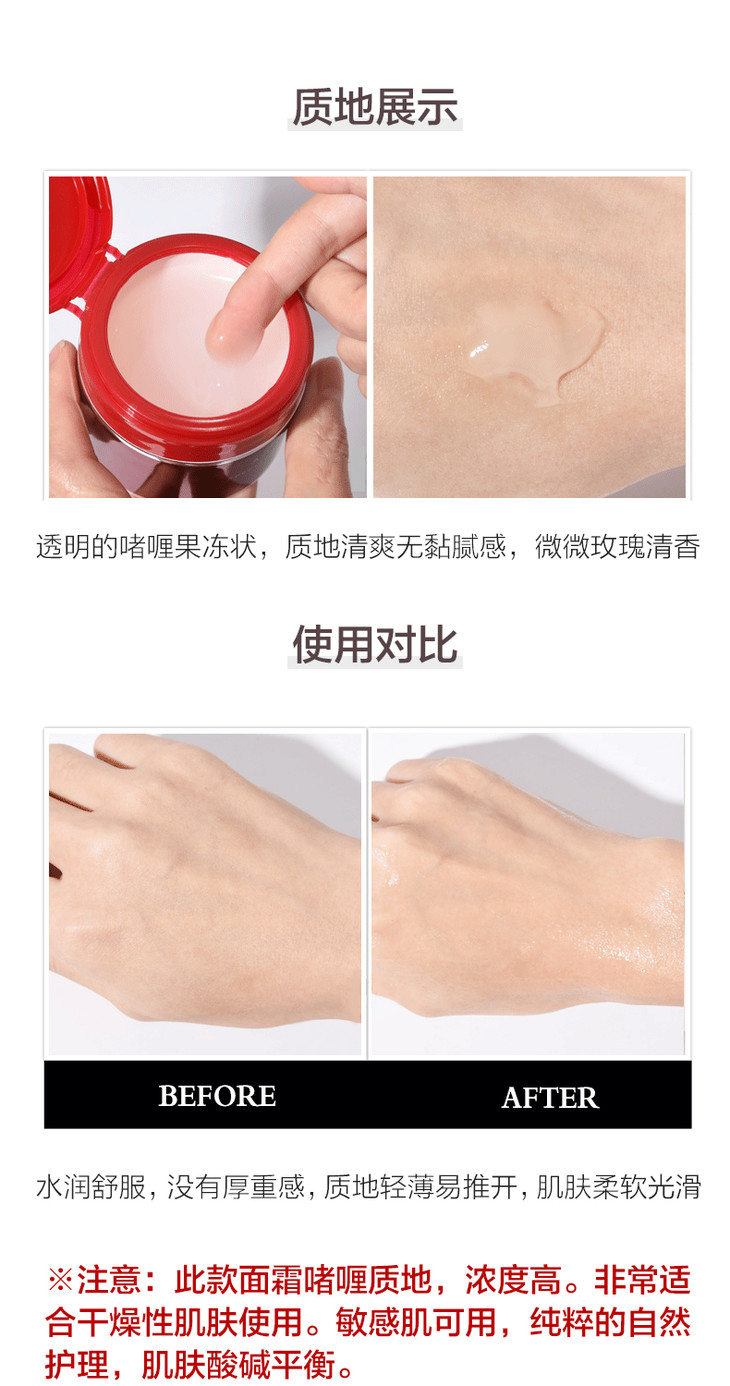 质地展示

透明的啫喱果冻状，质地清爽无黏腻感，微微玫瑰清香

使用对比

BEFORE

AFTER

水润舒服，没有厚重感，质地轻薄易推开，肌肤柔软光滑

※注意：此款面霜啫喱质地，浓度高。非常适合干燥性肌肤使用。敏感肌可用，纯粹的自然护理，肌肤酸碱平衡。