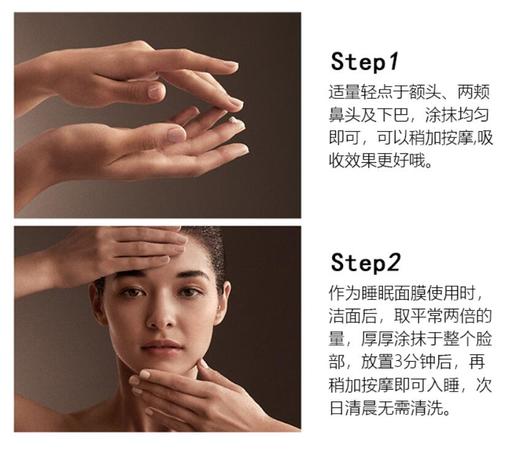 Step1
适量轻点于额头、两颊鼻头及下巴，涂抹均匀即可，可以稍加按摩,吸收效果更好哦。

Step2
作为睡眠面膜使用时，洁面后，取平常两倍的量，厚厚涂抹于整个脸部，放置3分钟后，再稍加按摩即可入睡，次日清晨无需清洗。