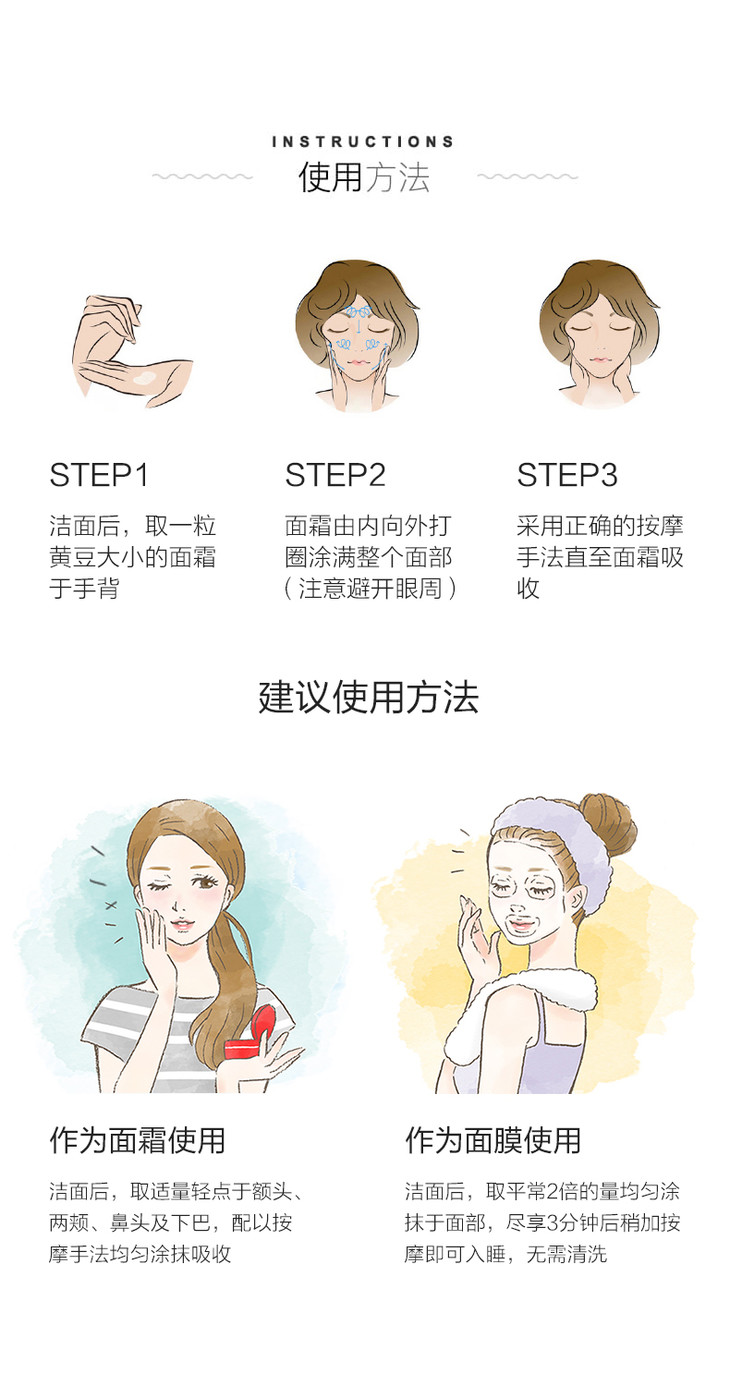 INSTRUCTIONS
使用方法

STEP1
洁面后，取一粒黄豆大小的面霜于手背

STEP2
面霜由内向外打圈涂满整个面部（注意避开眼周）

STEP3
采用正确的按摩手法直至面霜吸收

建议使用方法

作为面霜使用
洁面后，取适量轻点于额头、两颊、鼻头及下巴，配以按摩手法均匀涂抹吸收

作为面膜使用
洁面后，取平常2倍的量均匀涂抹于面部，尽享3分钟后稍加按摩即可入睡，无需清洗