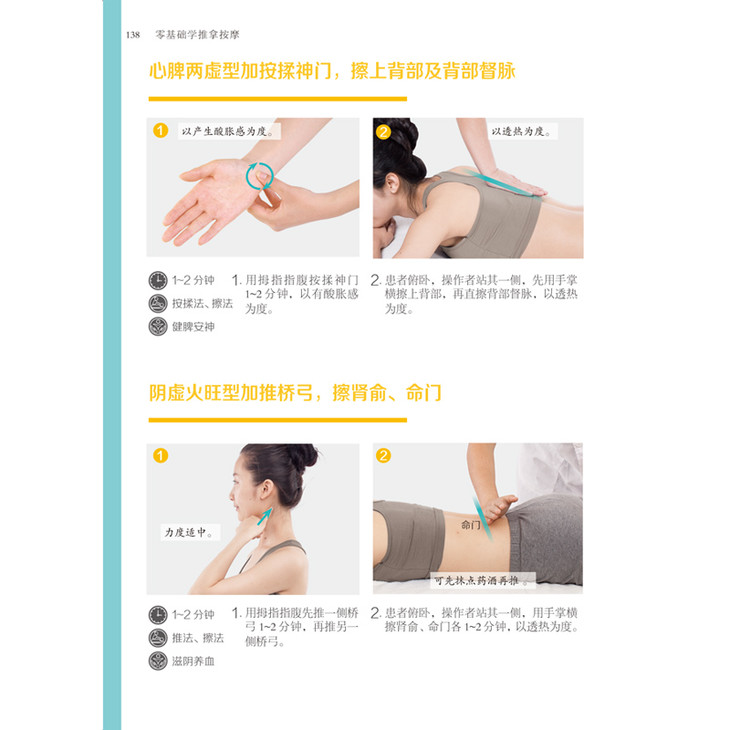 138　零基础学推拿按摩

心脾两虚型加按揉神门，擦上背部及背部督脉

1 以产生酸胀感为度。

2 以透热为度。

1~2 分钟

按揉法、擦法

健脾安神

1. 用拇指指腹按揉神门 1~2 分钟，以有酸胀感为度。

2. 患者俯卧，操作者站其一侧，先用手掌横擦上背部，再直擦背部督脉，以透热为度。

阴虚火旺型加推桥弓，擦肾俞、命门

1

力度适中。

2

命门

可先抹点药酒再推。

1~2 分钟

推法、擦法

滋阴养血

1. 用拇指指腹先推一侧桥弓 1~2 分钟，再推另一侧桥弓。

2. 患者俯卧，操作者站其一侧，用手掌横擦肾俞、命门各 1~2 分钟，以透热为度。