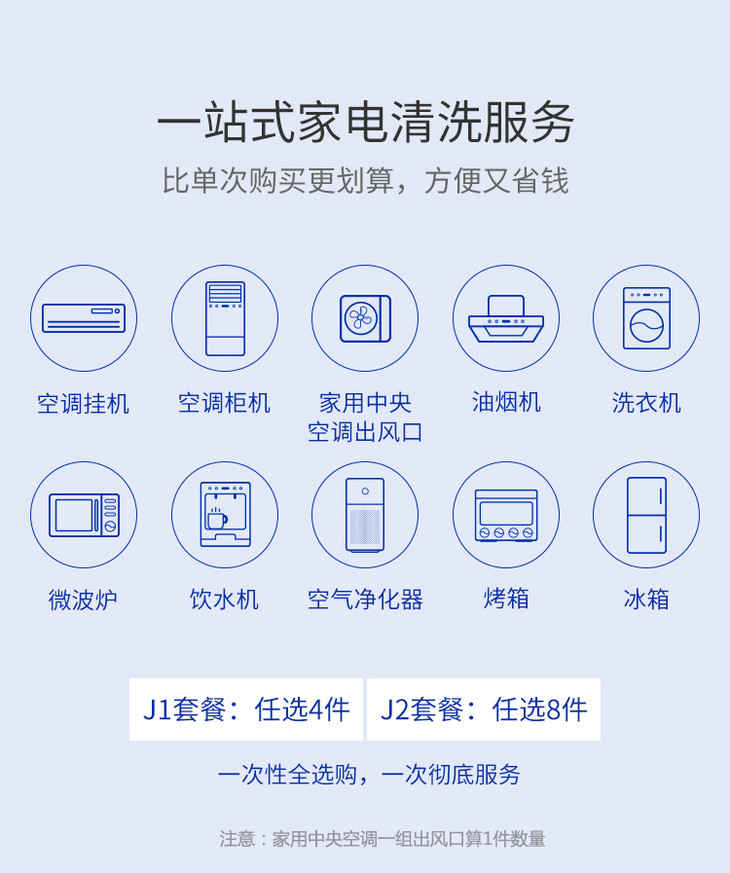 一站式家电清洗服务

比单次购买更划算，方便又省钱

空调挂机

空调柜机

家用中央
空调出风口

油烟机

洗衣机

微波炉

饮水机

空气净化器

烤箱

冰箱

J1套餐：任选4件

J2套餐：任选8件

一次性全选购，一次彻底服务

注意：家用中央空调一组出风口算1件数量