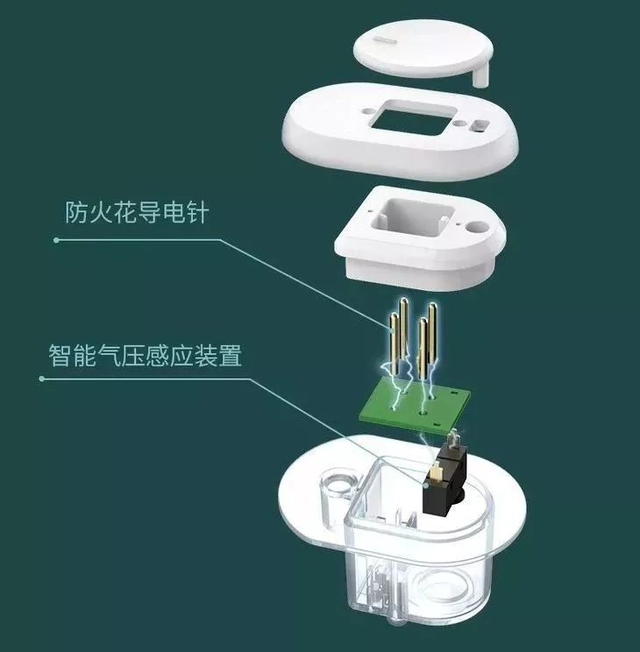 防火花导电针

智能气压感应装置