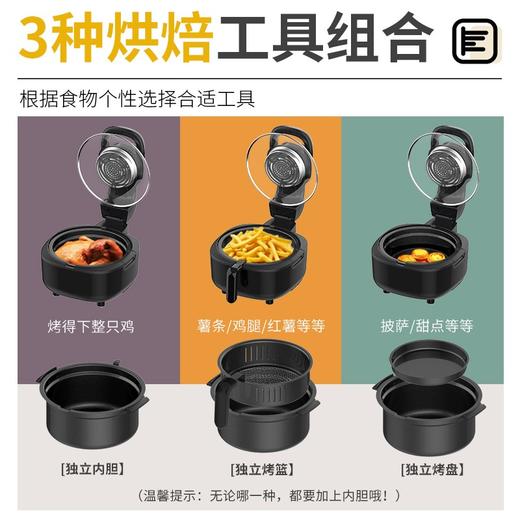 3种烘焙工具组合

根据食物个性选择合适工具

烤得下整只鸡

薯条/鸡腿/红薯等等

披萨/甜点等等

[独立内胆]

[独立烤篮]

[独立烤盘]

（温馨提示：无论哪一种，都要加上内胆哦！）