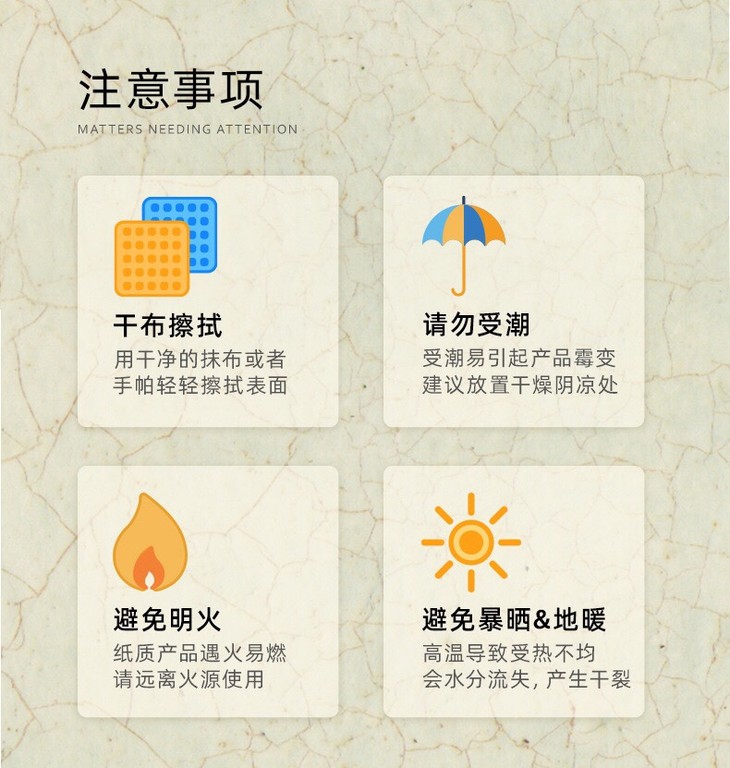 注意事项
MATTERS NEEDING ATTENTION

干布擦拭
用干净的抹布或者
手帕轻轻擦拭表面

请勿受潮
受潮易引起产品霉变
建议放置干燥阴凉处

避免明火
纸质产品遇火易燃
请远离火源使用

避免暴晒&地暖
高温导致受热不均
会水分流失，产生干裂