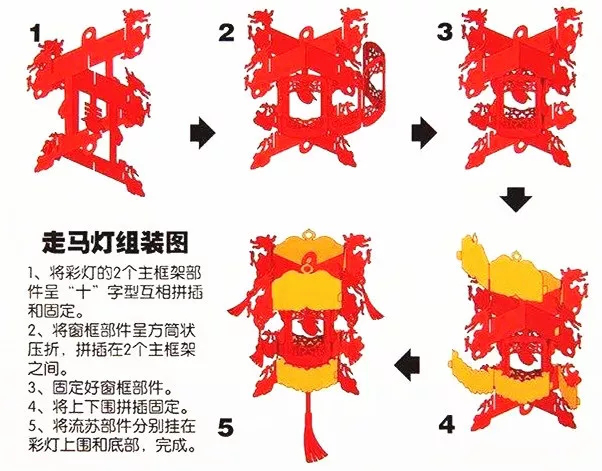 1

2

3

走马灯组装图

1、将彩灯的2个主框架部件呈“十”字型互相拼插和固定。
2、将窗框部件呈方筒状压折，拼插在2个主框架之间。
3、固定好窗框部件。
4、将上下围拼插固定。
5、将流苏部件分别挂在彩灯上围和底部，完成。

5

4