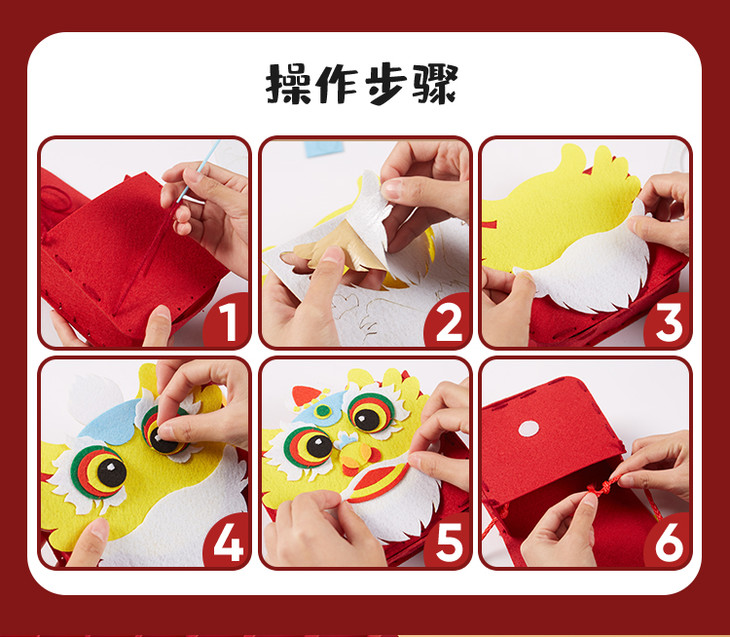 操作步骤

1

2

3

4

5

6