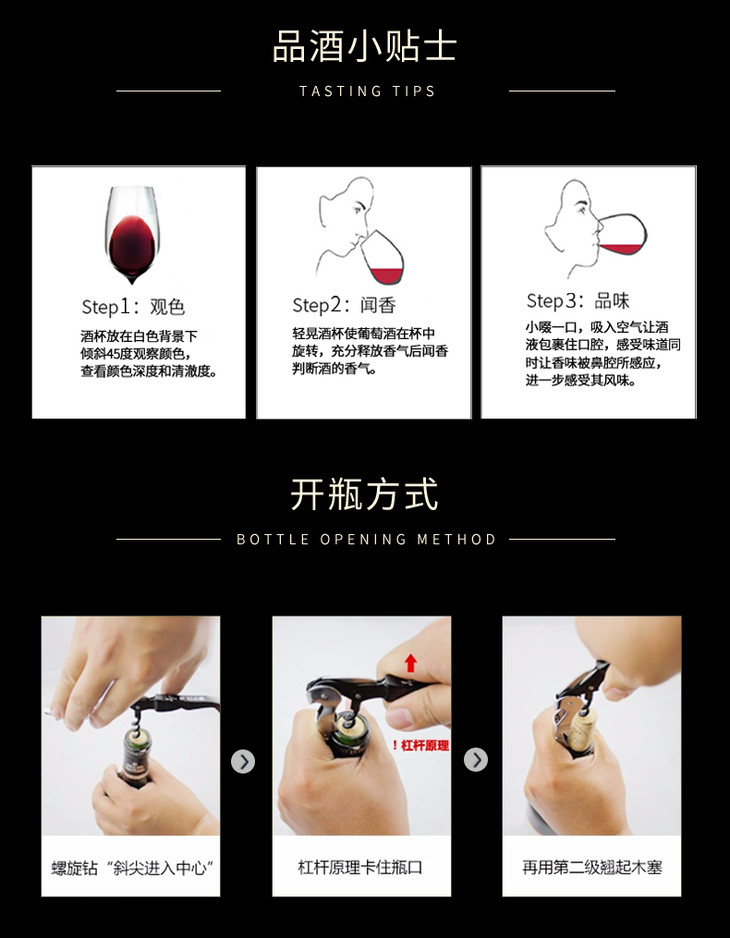 品酒小贴士

TASTING TIPS

Step1：观色

酒杯放在白色背景下倾斜45度观察颜色，查看颜色深度和清澈度。

Step2：闻香

轻晃酒杯使葡萄酒在杯中旋转，充分释放香气后闻香判断酒的香气。

Step3：品味

小啜一口，吸入空气让酒液包裹住口腔，感受味道同时让香味被鼻腔所感应，进一步感受其风味。

开瓶方式

BOTTLE OPENING METHOD

螺旋钻“斜尖进入中心”

！杠杆原理

杠杆原理卡住瓶口

再用第二级翘起木塞