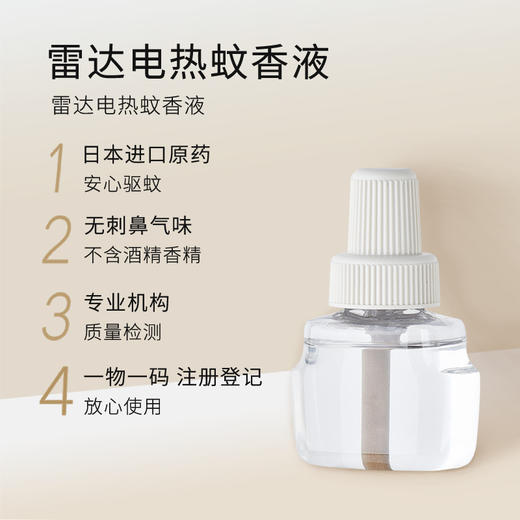 雷达电热蚊香液

雷达电热蚊香液

1 日本进口原药
安心驱蚊

2 无刺鼻气味
不含酒精香精

3 专业机构
质量检测

4 一物一码 注册登记
放心使用