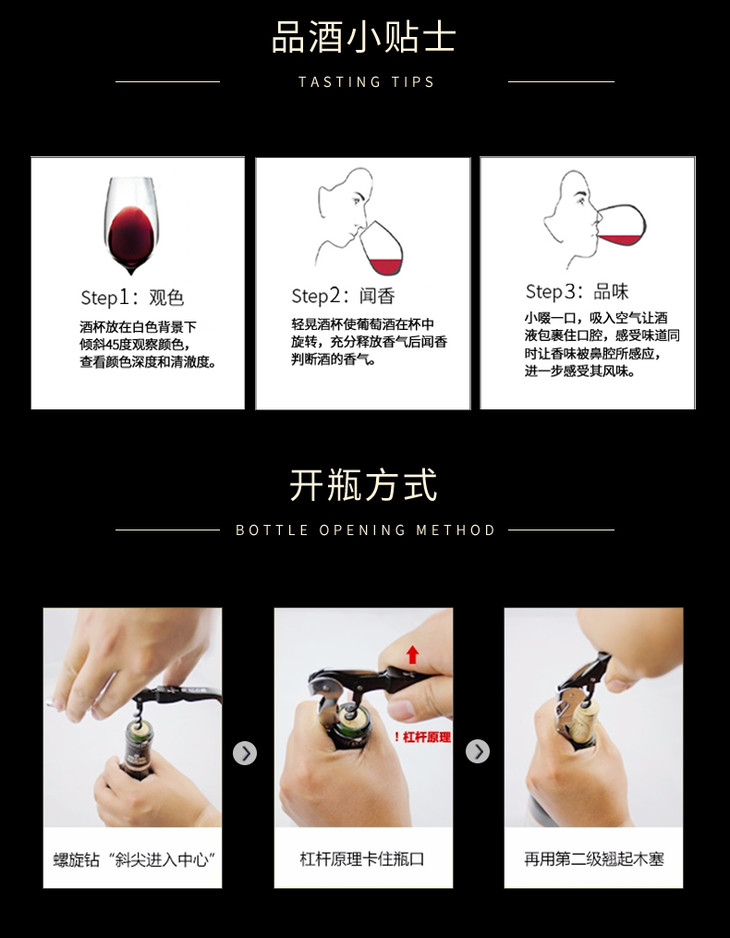 品酒小贴士

TASTING TIPS

Step1：观色

酒杯放在白色背景下倾斜45度观察颜色，查看颜色深度和清澈度。

Step2：闻香

轻晃酒杯使葡萄酒在杯中旋转，充分释放香气后闻香判断酒的香气。

Step3：品味

小啜一口，吸入空气让酒液包裹住口腔，感受味道同时让香味被鼻腔所感应，进一步感受其风味。

开瓶方式

BOTTLE OPENING METHOD

螺旋钻“斜尖进入中心”

！杠杆原理

杠杆原理卡住瓶口

再用第二级翘起木塞