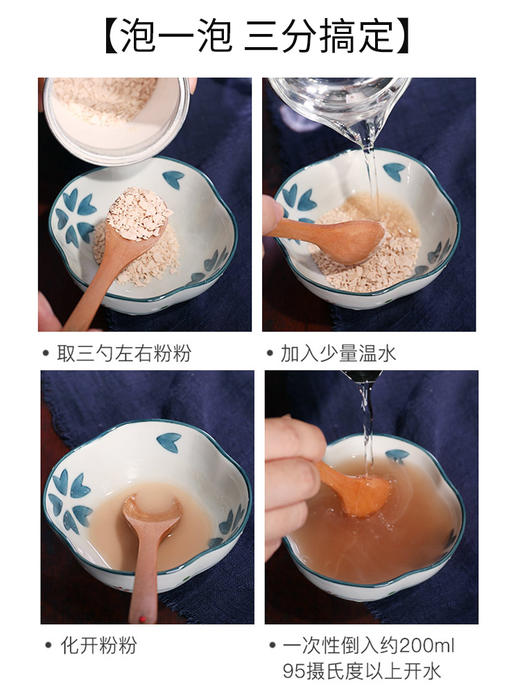 【泡一泡 三分搞定】

• 取三勺左右粉粉

• 加入少量温水

• 化开粉粉

• 一次性倒入约200ml 95摄氏度以上开水