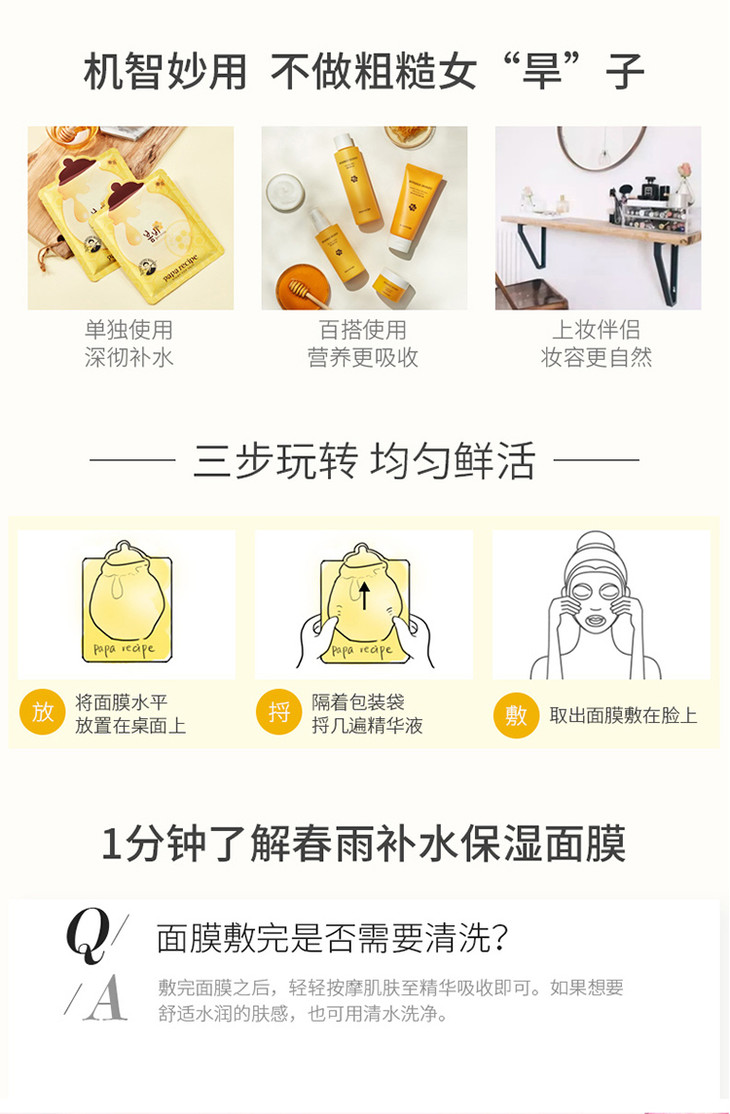 机智妙用 不做粗糙女“旱”子

papa recipe

单独使用
深彻补水

百搭使用
营养更吸收

上妆伴侣
妆容更自然

三步玩转 均匀鲜活

papa recipe

papa recipe

放 将面膜水平放置在桌面上

捋 隔着包装袋捋几遍精华液

敷 取出面膜敷在脸上

1分钟了解春雨补水保湿面膜

Q/ 面膜敷完是否需要清洗？

/A 敷完面膜之后，轻轻按摩肌肤至精华吸收即可。如果想要舒适水润的肤感，也可用清水洗净。