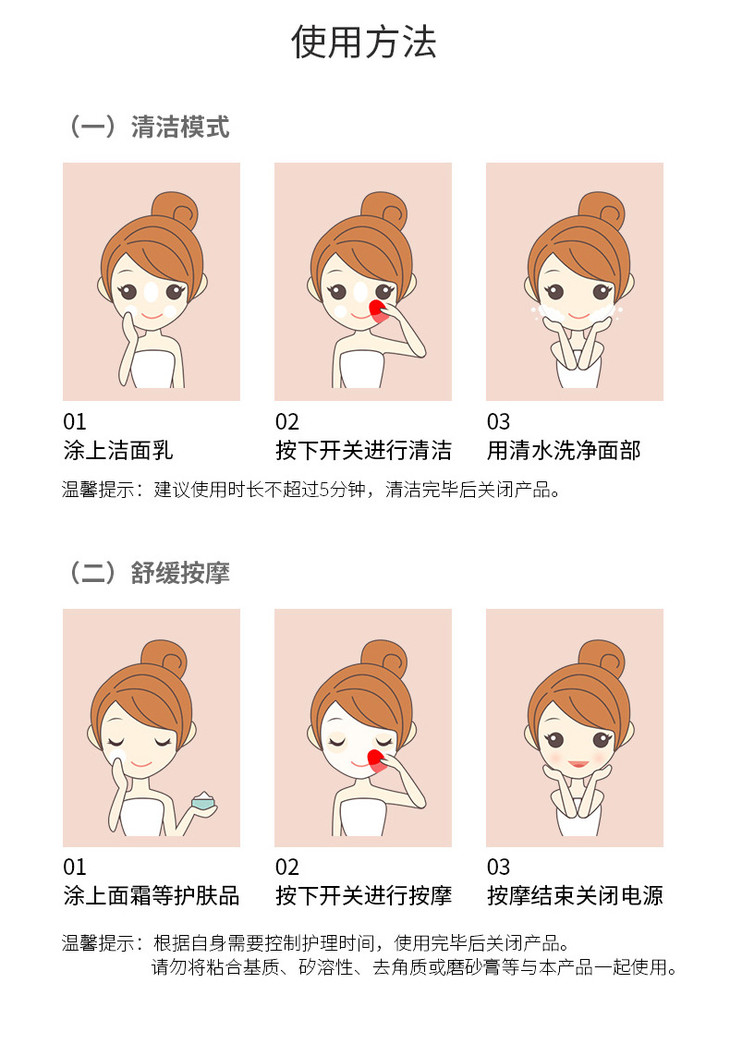 使用方法

（一）清洁模式

01
涂上洁面乳

02
按下开关进行清洁

03
用清水洗净面部

温馨提示：建议使用时长不超过5分钟，清洁完毕后关闭产品。

（二）舒缓按摩

01
涂上面霜等护肤品

02
按下开关进行按摩

03
按摩结束关闭电源

温馨提示：根据自身需要控制护理时间，使用完毕后关闭产品。
请勿将粘合基质、矽溶性、去角质或磨砂膏等与本产品一起使用。