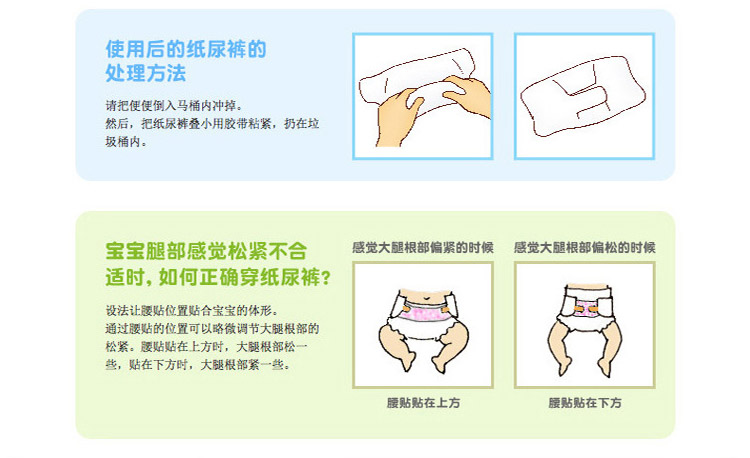 使用后的纸尿裤的处理方法

请把便便倒入马桶内冲掉。
然后，把纸尿裤叠小用胶带粘紧，扔在垃圾桶内。

宝宝腿部感觉松紧不合适时，如何正确穿纸尿裤？

设法让腰贴位置贴合宝宝的体形。
通过腰贴的位置可以略微调节大腿根部的松紧。腰贴贴在上方时，大腿根部松一些，贴在下方时，大腿根部紧一些。

感觉大腿根部偏紧的时候

腰贴贴在上方

感觉大腿根部偏松的时候

腰贴贴在下方