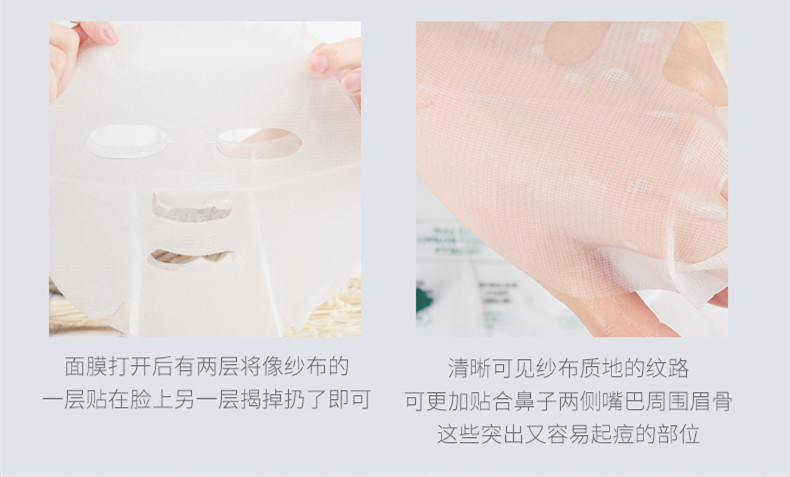 面膜打开后有两层将像纱布的
一层贴在脸上另一层揭掉扔了即可

清晰可见纱布质地的纹路
可更加贴合鼻子两侧嘴巴周围眉骨
这些突出又容易起痘的部位