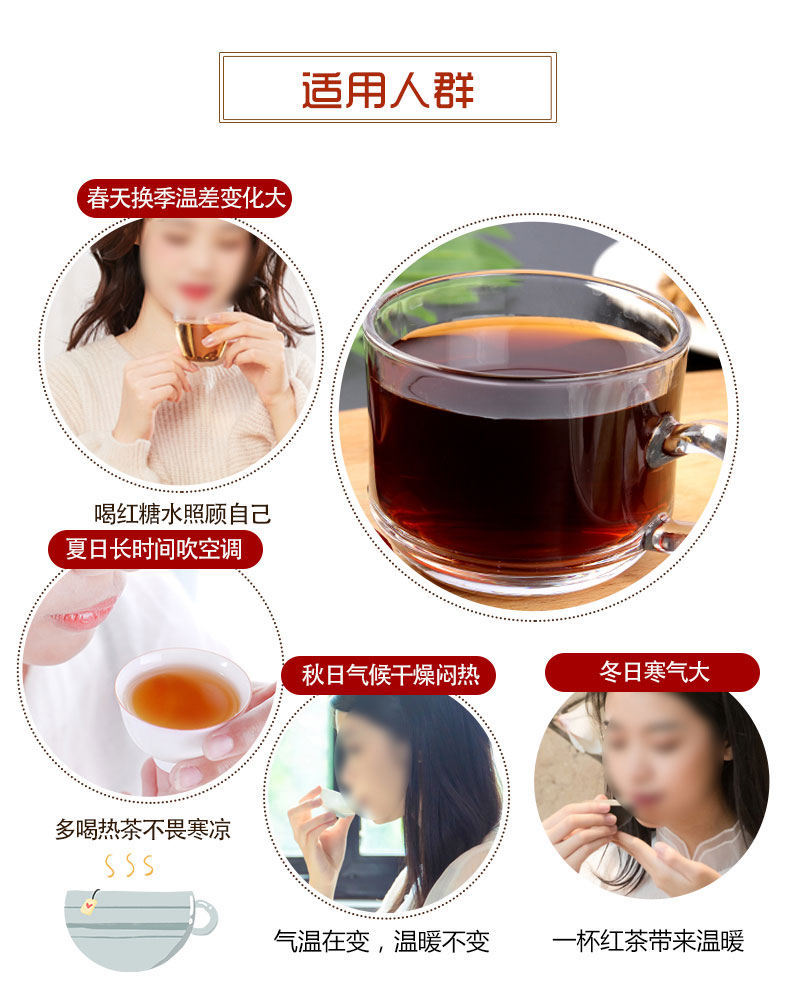 适用人群

春天换季温差变化大

喝红糖水照顾自己

夏日长时间吹空调

多喝热茶不畏寒凉

秋日气候干燥闷热

气温在变，温暖不变

冬日寒气大

一杯红茶带来温暖