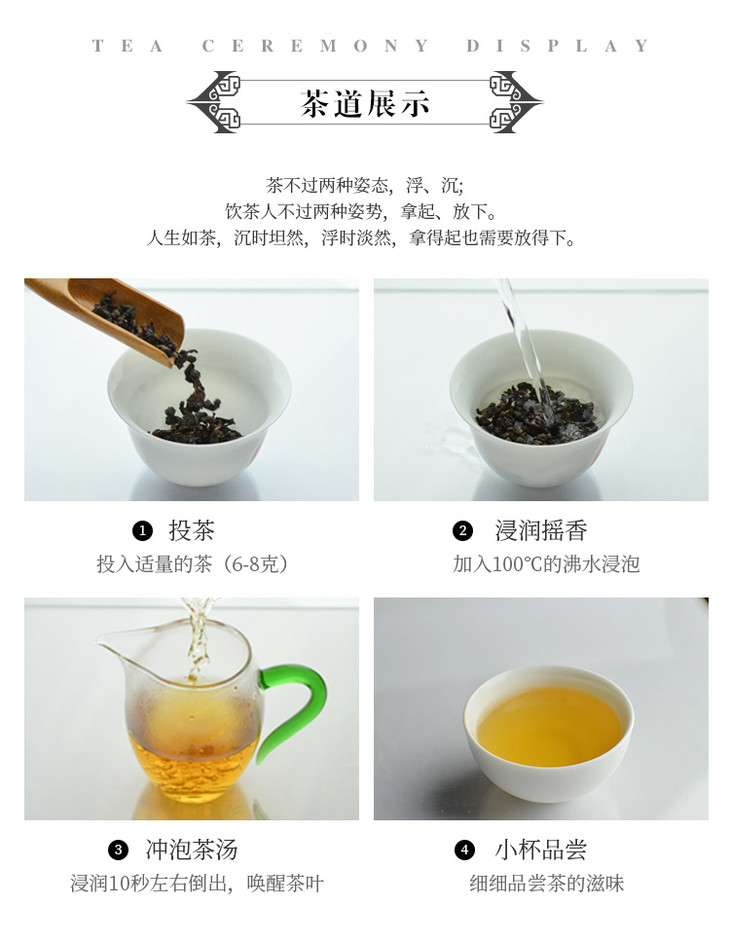 TEA CEREMONY DISPLAY

茶道展示

茶不过两种姿态，浮、沉；
饮茶人不过两种姿势，拿起、放下。
人生如茶，沉时坦然，浮时淡然，拿得起也需要放得下。

❶ 投茶
投入适量的茶（6-8克）

❷ 浸润摇香
加入100°C的沸水浸泡

❸ 冲泡茶汤
浸润10秒左右倒出，唤醒茶叶

❹ 小杯品尝
细细品尝茶的滋味