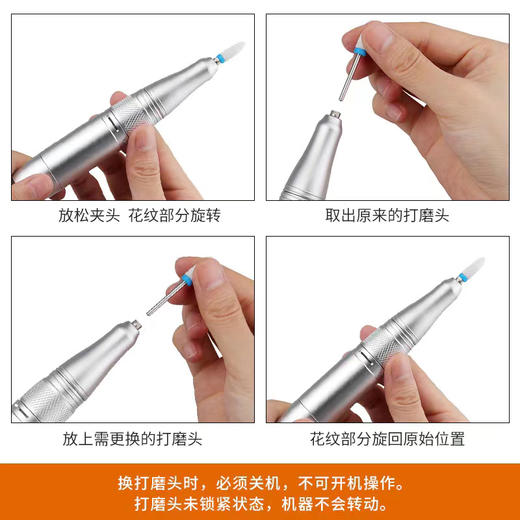 放松夹头 花纹部分旋转

取出原来的打磨头

放上需更换的打磨头

花纹部分旋回原始位置

换打磨头时，必须关机，不可开机操作。
打磨头未锁紧状态，机器不会转动。