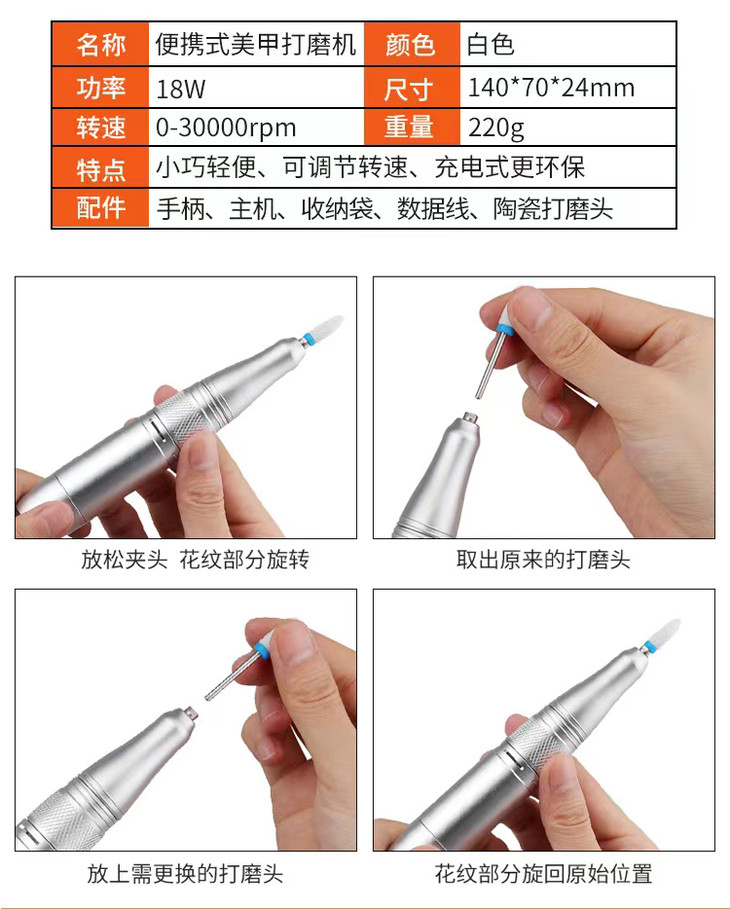 | 名称 | 便携式美甲打磨机 | 颜色 | 白色 |
|---|---|---|---|
| 功率 | 18W | 尺寸 | 140*70*24mm |
| 转速 | 0-30000rpm | 重量 | 220g |
| 特点 | 小巧轻便、可调节转速、充电式更环保 | | |
| 配件 | 手柄、主机、收纳袋、数据线、陶瓷打磨头 | | |

放松夹头 花纹部分旋转

取出原来的打磨头

放上需更换的打磨头

花纹部分旋回原始位置