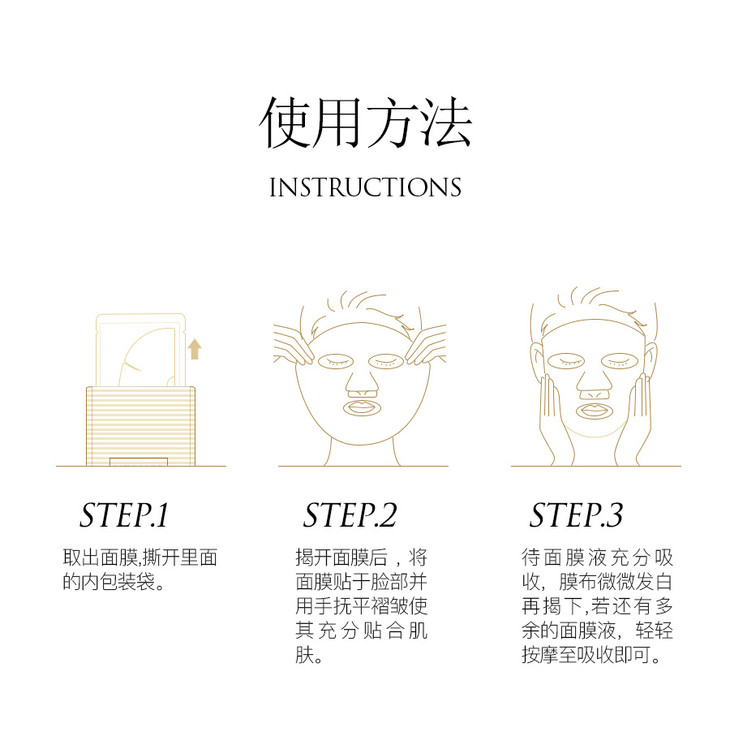 使用方法
INSTRUCTIONS

STEP.1
取出面膜,撕开里面的内包装袋。

STEP.2
揭开面膜后，将面膜贴于脸部并用手抚平褶皱使其充分贴合肌肤。

STEP.3
待面膜液充分吸收，膜布微微发白再揭下,若还有多余的面膜液，轻轻按摩至吸收即可。