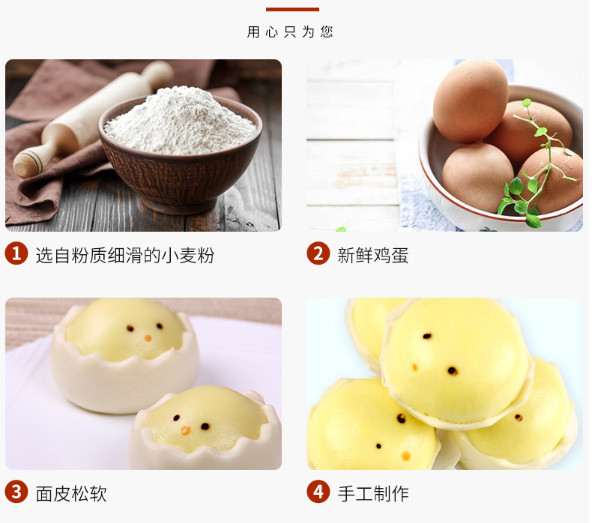 用心只为您

1 选自粉质细滑的小麦粉

2 新鲜鸡蛋

3 面皮松软

4 手工制作