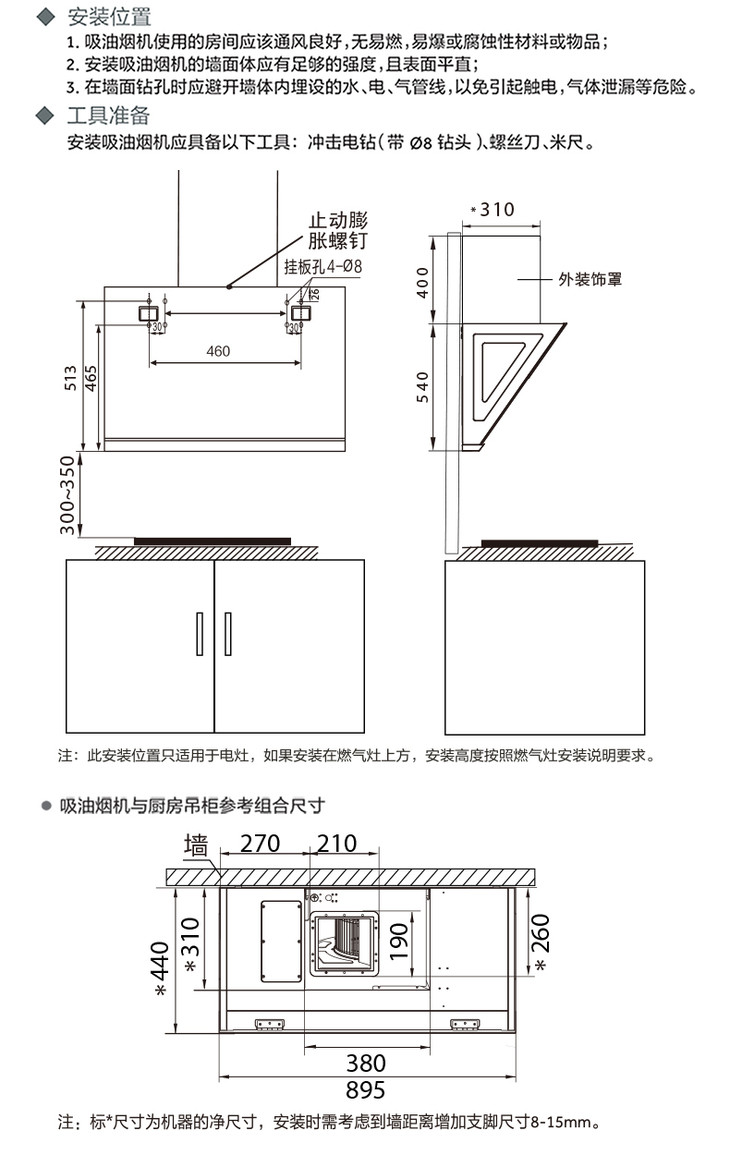 ◆ 安装位置

1. 吸油烟机使用的房间应该通风良好，无易燃，易爆或腐蚀性材料或物品；
2. 安装吸油烟机的墙面体应有足够的强度，且表面平直；
3. 在墙面钻孔时应避开墙体内埋设的水、电、气管线，以免引起触电，气体泄漏等危险。

◆ 工具准备

安装吸油烟机应具备以下工具：冲击电钻（带 Ø8 钻头）、螺丝刀、米尺。

止动膨胀螺钉
挂板孔4-Ø8
26
30
30
460
513
465
300~350
*310
400
540
外装饰罩

注：此安装位置只适用于电灶，如果安装在燃气灶上方，安装高度按照燃气灶安装说明要求。

● 吸油烟机与厨房吊柜参考组合尺寸

墙
270
210
*440
*310
190
*260
380
895

注：标*尺寸为机器的净尺寸，安装时需考虑到墙距离增加支脚尺寸8-15mm。