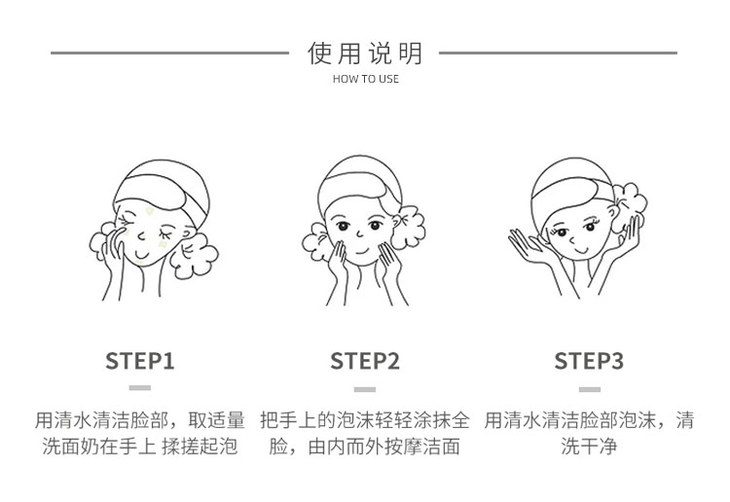 使用说明
HOW TO USE

STEP1

用清水清洁脸部，取适量洗面奶在手上 揉搓起泡

STEP2

把手上的泡沫轻轻涂抹全脸，由内而外按摩洁面

STEP3

用清水清洁脸部泡沫，清洗干净