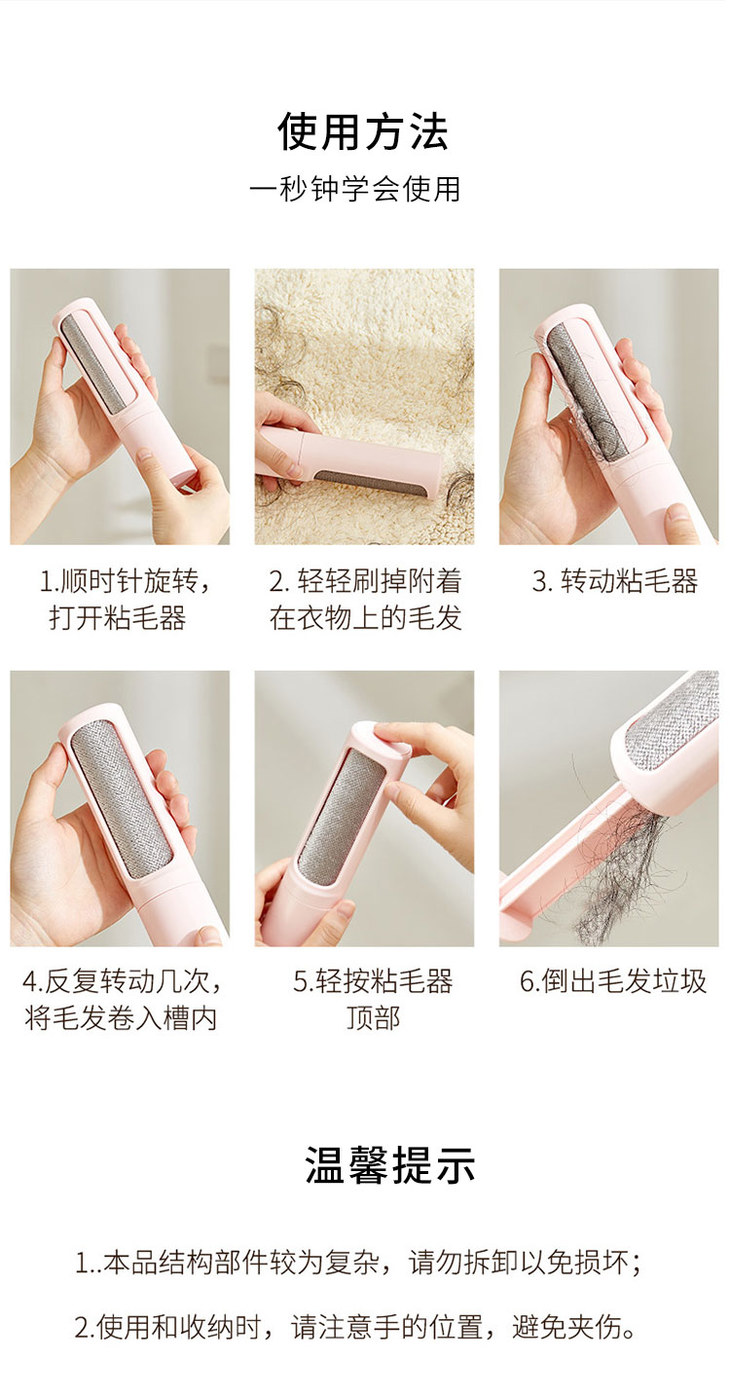 使用方法

一秒钟学会使用

1.顺时针旋转，打开粘毛器

2. 轻轻刷掉附着在衣物上的毛发

3. 转动粘毛器

4.反复转动几次，将毛发卷入槽内

5.轻按粘毛器顶部

6.倒出毛发垃圾

温馨提示

1..本品结构部件较为复杂，请勿拆卸以免损坏；

2.使用和收纳时，请注意手的位置，避免夹伤。