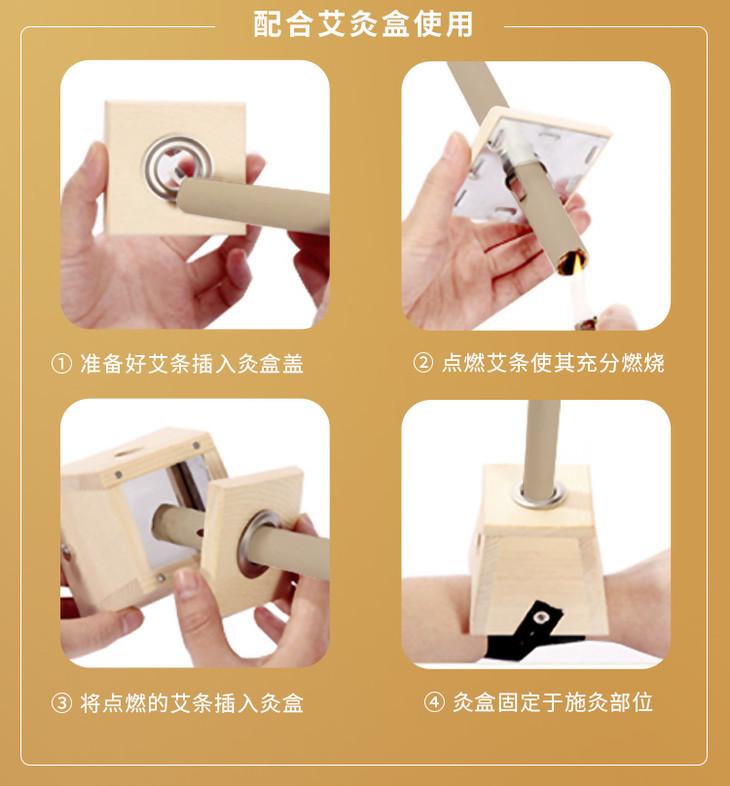 配合艾灸盒使用

① 准备好艾条插入灸盒盖

② 点燃艾条使其充分燃烧

③ 将点燃的艾条插入灸盒

④ 灸盒固定于施灸部位