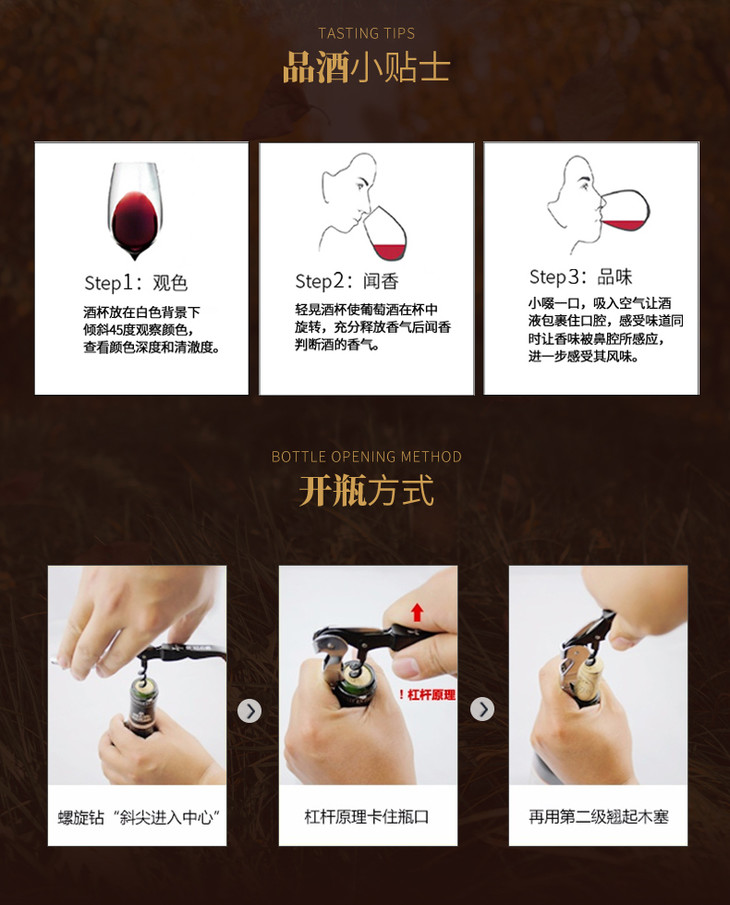 TASTING TIPS
品酒小贴士

Step1：观色
酒杯放在白色背景下倾斜45度观察颜色，查看颜色深度和清澈度。

Step2：闻香
轻晃酒杯使葡萄酒在杯中旋转，充分释放香气后闻香判断酒的香气。

Step3：品味
小啜一口，吸入空气让酒液包裹住口腔，感受味道同时让香味被鼻腔所感应，进一步感受其风味。

BOTTLE OPENING METHOD
开瓶方式

螺旋钻“斜尖进入中心”

！杠杆原理
杠杆原理卡住瓶口

再用第二级翘起木塞