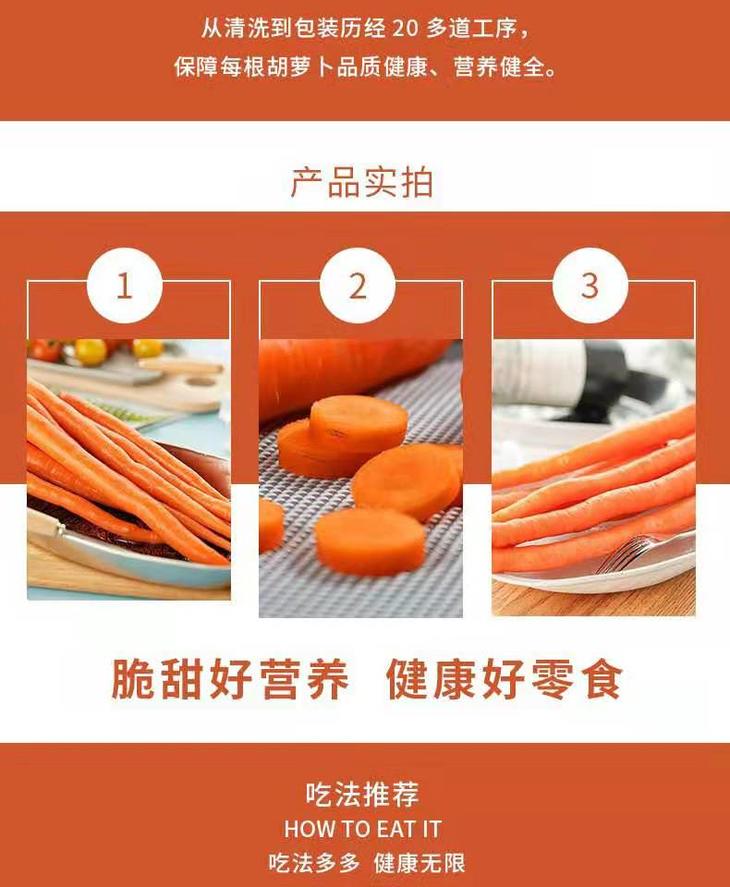 从清洗到包装历经 20 多道工序，
保障每根胡萝卜品质健康、营养健全。

产品实拍

1

2

3

脆甜好营养 健康好零食

吃法推荐
HOW TO EAT IT
吃法多多 健康无限