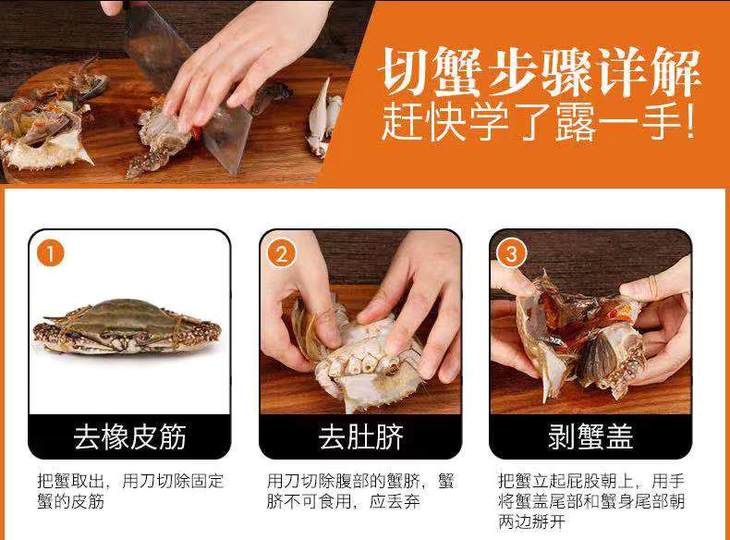 切蟹步骤详解
赶快学了露一手!

1
去橡皮筋
把蟹取出，用刀切除固定蟹的皮筋

2
去肚脐
用刀切除腹部的蟹脐，蟹脐不可食用，应丢弃

3
剥蟹盖
把蟹立起屁股朝上，用手将蟹盖尾部和蟹身尾部朝两边掰开