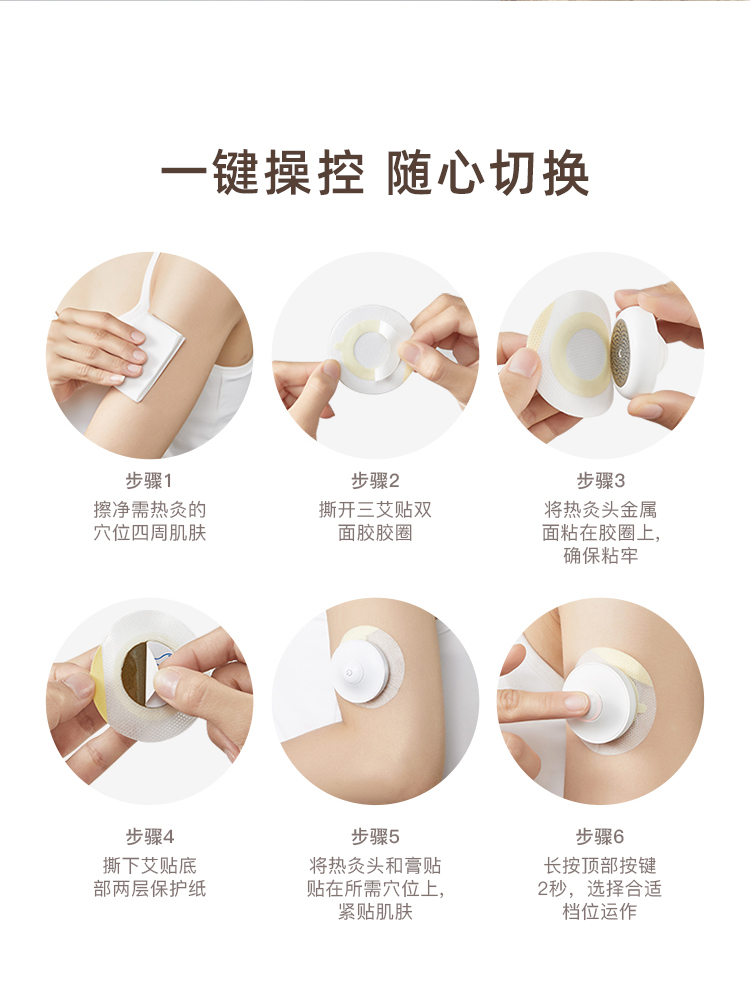 一键操控 随心切换

步骤1
擦净需热灸的穴位四周肌肤

步骤2
撕开三艾贴双面胶胶圈

步骤3
将热灸头金属面粘在胶圈上，确保粘牢

步骤4
撕下艾贴底部两层保护纸

步骤5
将热灸头和膏贴贴在所需穴位上，紧贴肌肤

步骤6
长按顶部按键2秒，选择合适档位运作