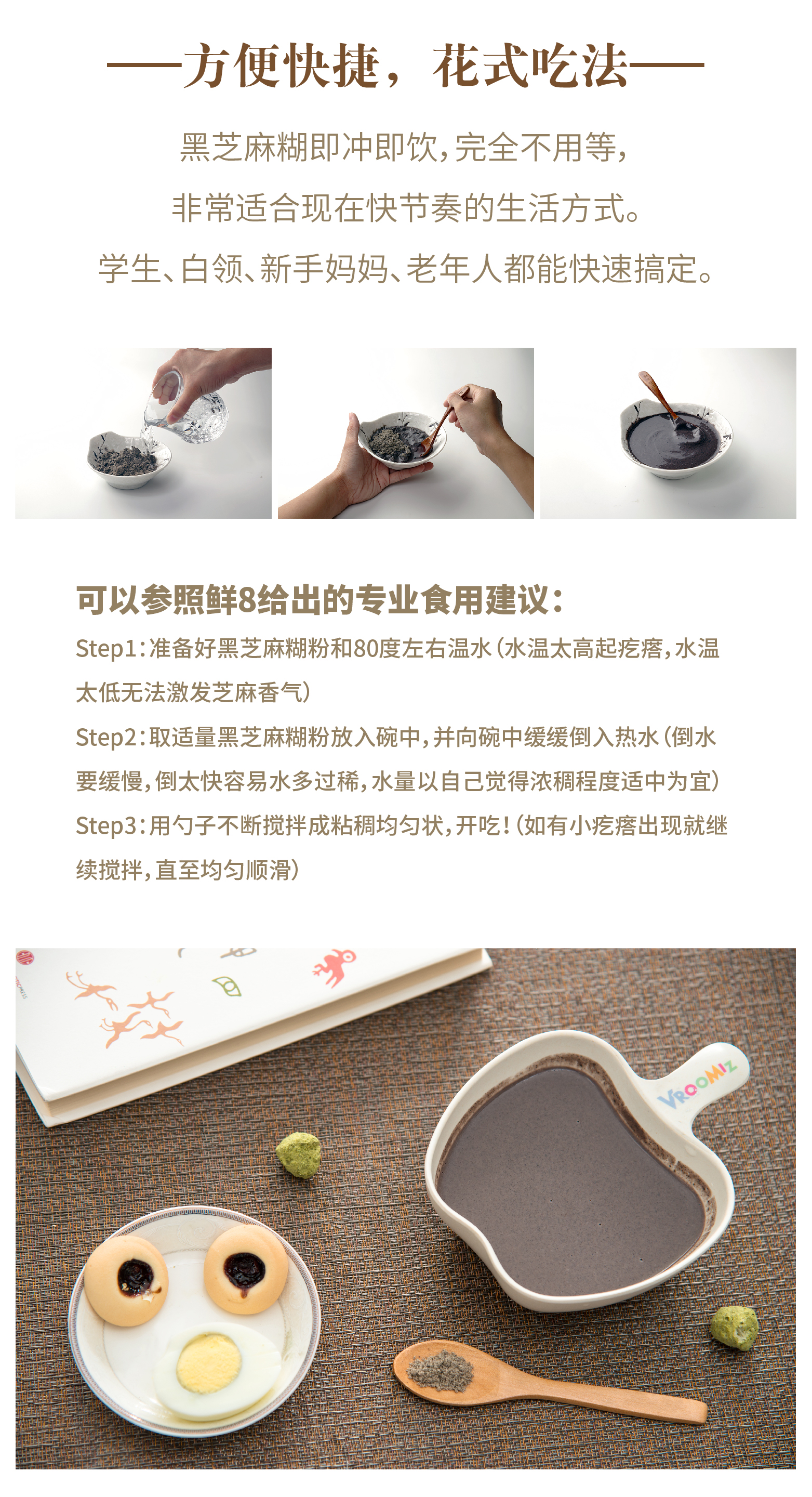 ——方便快捷，花式吃法——

黑芝麻糊即冲即饮，完全不用等，
非常适合现在快节奏的生活方式。
学生、白领、新手妈妈、老年人都能快速搞定。

可以参照鲜8给出的专业食用建议：

Step1：准备好黑芝麻糊粉和80度左右温水（水温太高起疙瘩，水温太低无法激发芝麻香气）

Step2：取适量黑芝麻糊粉放入碗中，并向碗中缓缓倒入热水（倒水要缓慢，倒太快容易水多过稀，水量以自己觉得浓稠程度适中为宜）

Step3：用勺子不断搅拌成粘稠均匀状，开吃！（如有小疙瘩出现就继续搅拌，直至均匀顺滑）

VROOMIZ